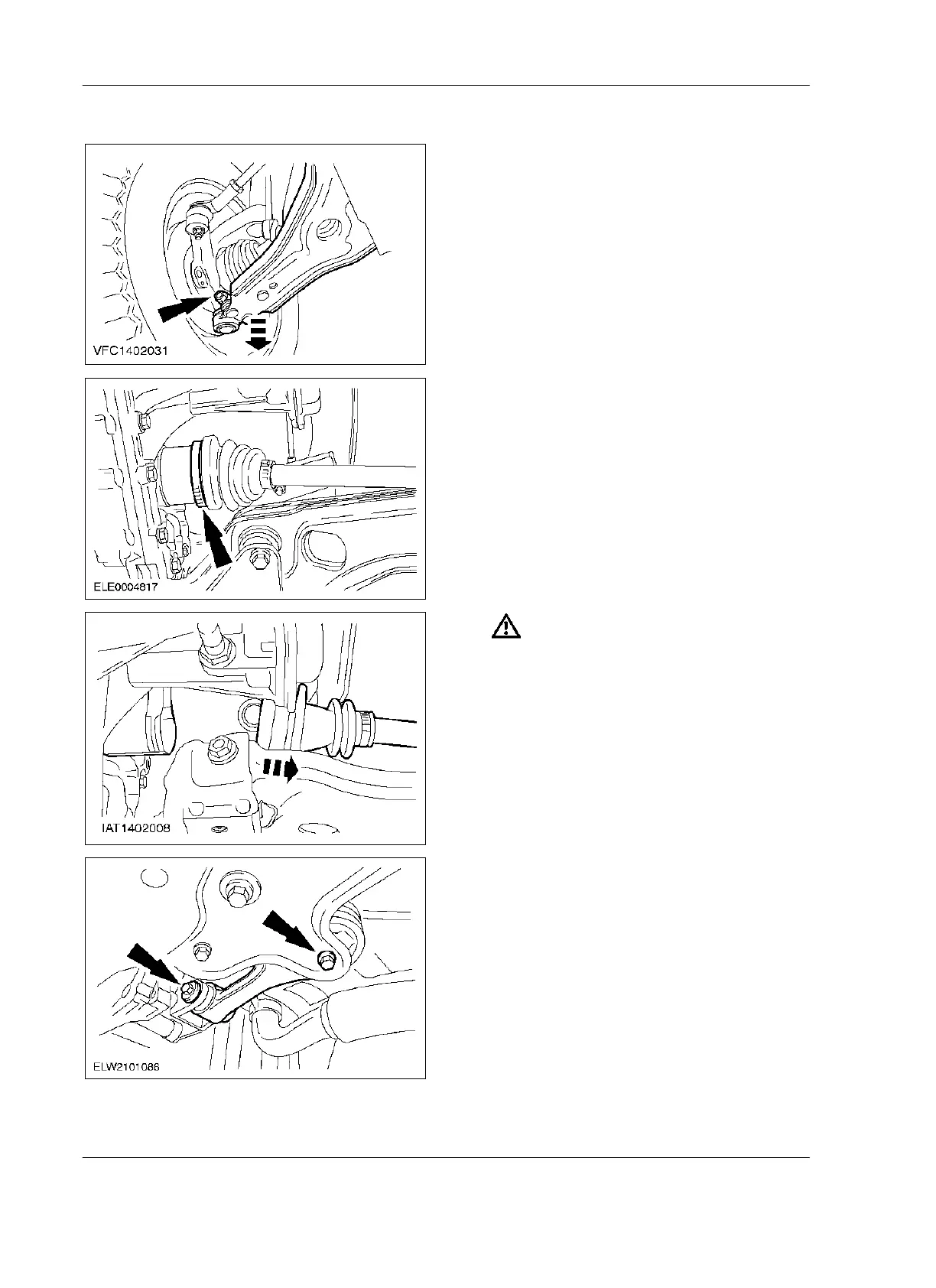 VFC1402031

ELE0004817

IAT1402008

ELW2101086