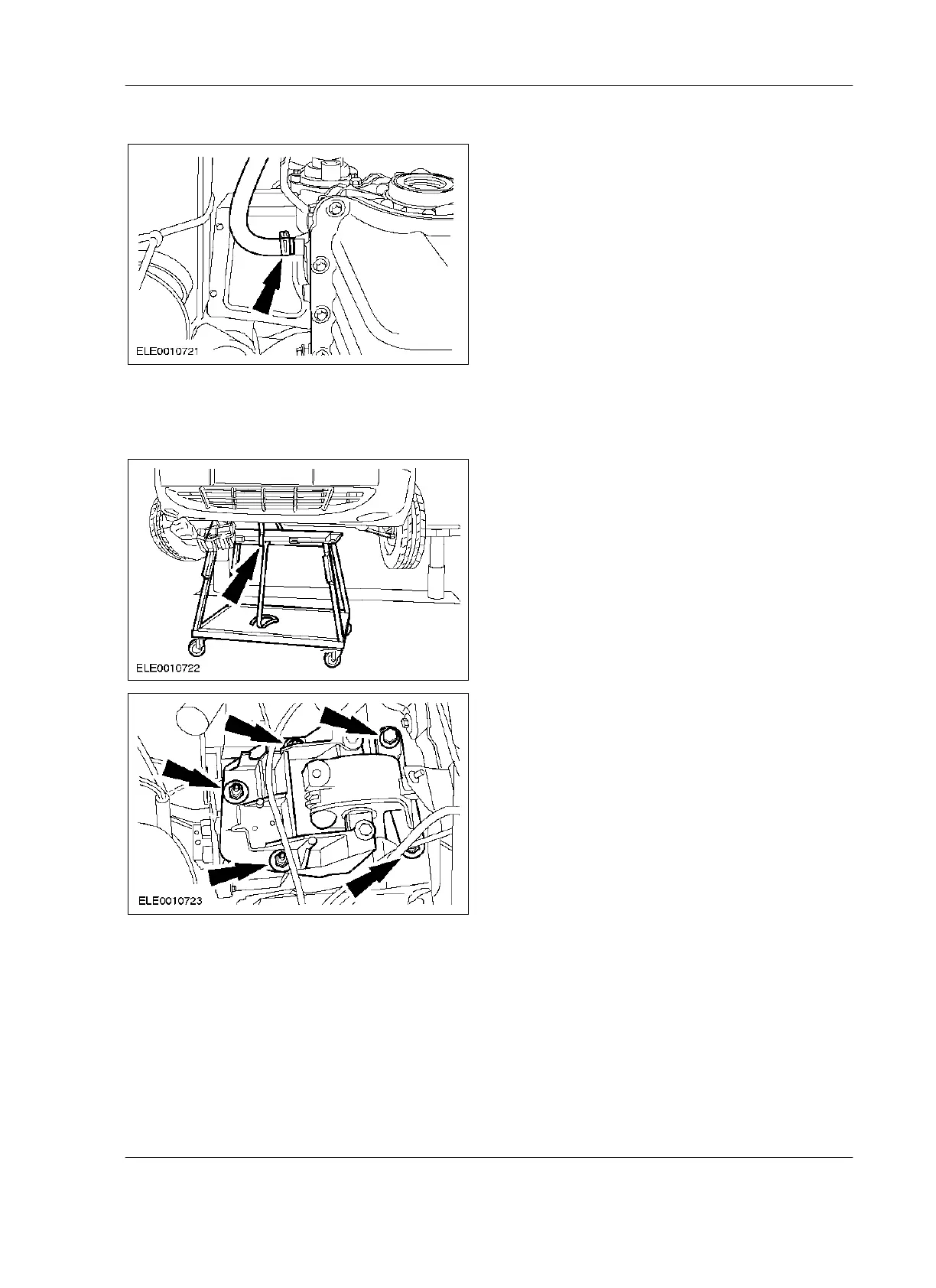 ELE0010721

ELE0010722

ELE0010723