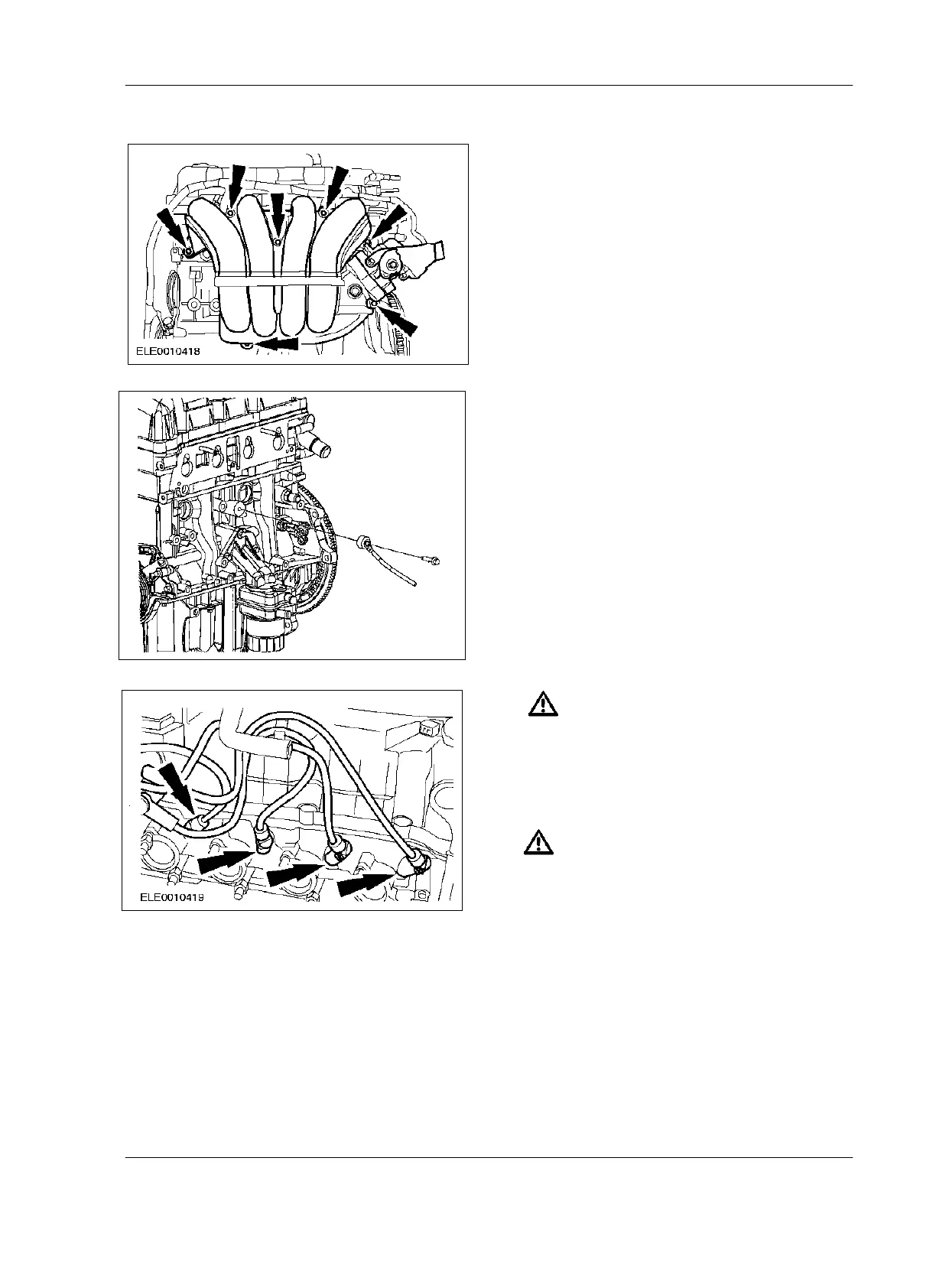 ELE0010418

ELE0010419