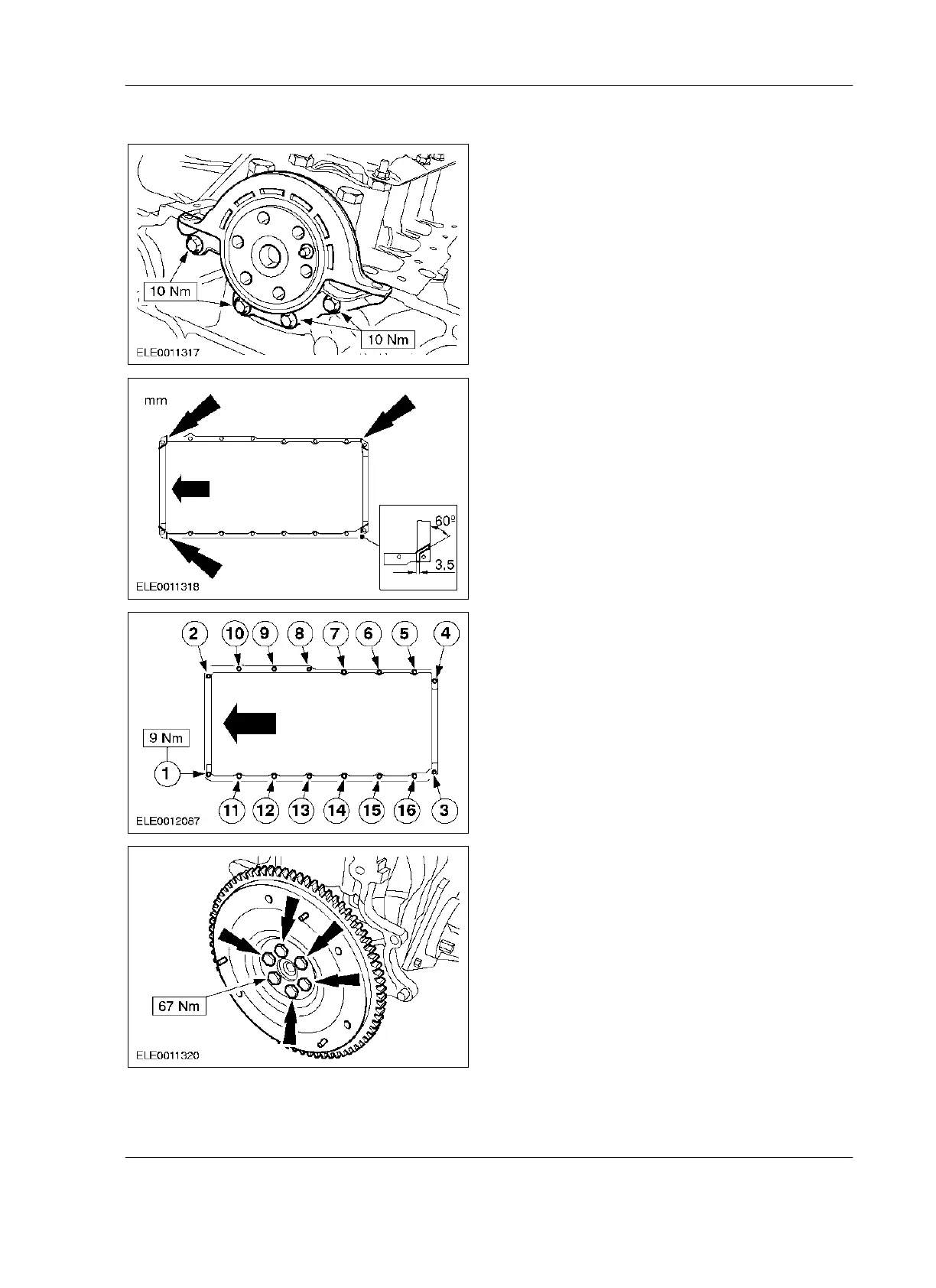 10 Nm

10 Nm

ELE0011317

mm

60º

3,5

ELE0011318

2 10 9 8 7 6 5 4

9 Nm

1

11 12 13 14 15 16 3

ELE0012087

67 Nm

ELE0011320