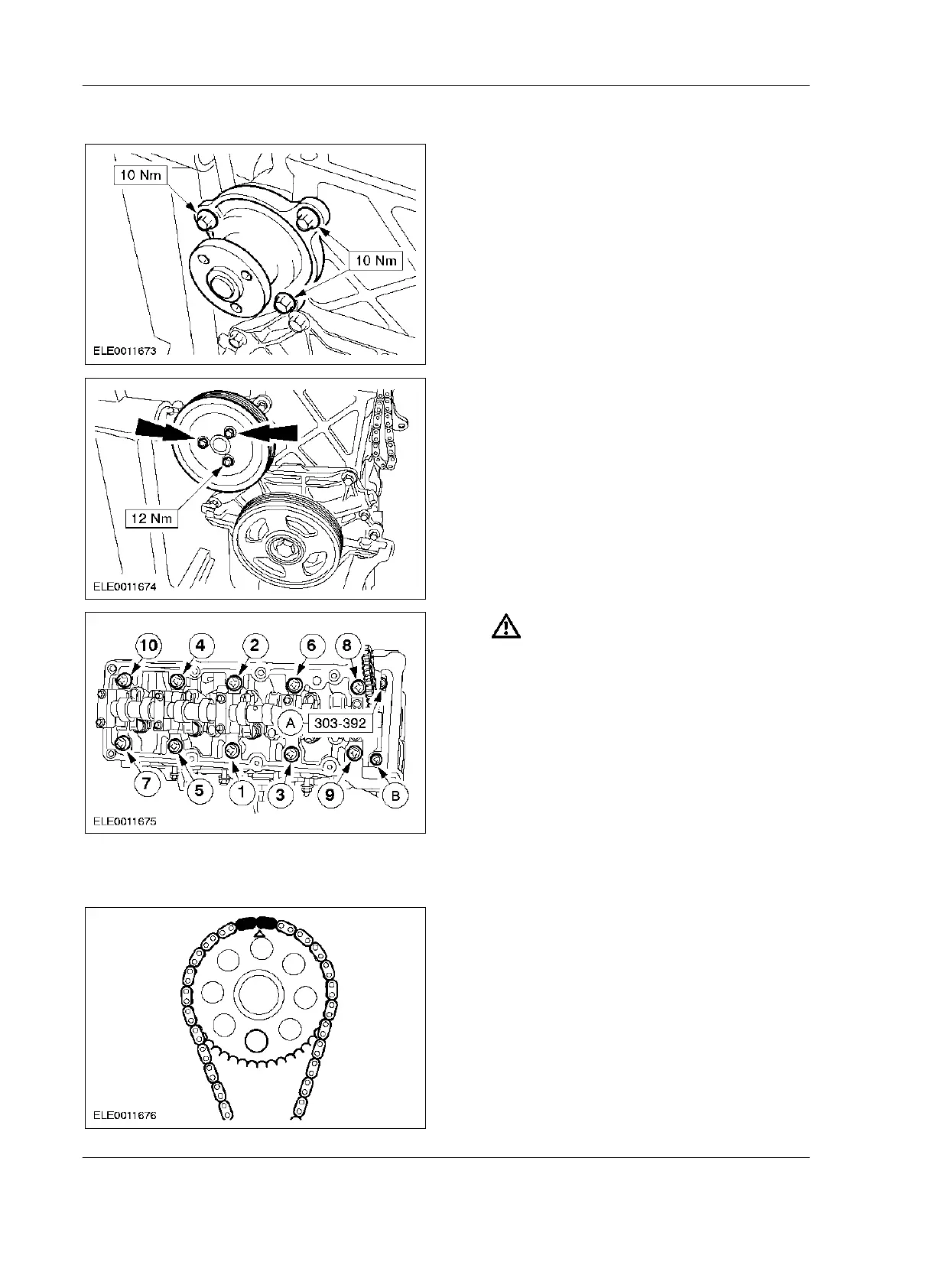 10 Nm

10 Nm

ELE0011673

12 Nm

ELE0011674

10 4 2 6 8

A 303-392

7 5 1 3 9 B

ELE0011675

ELE0011676