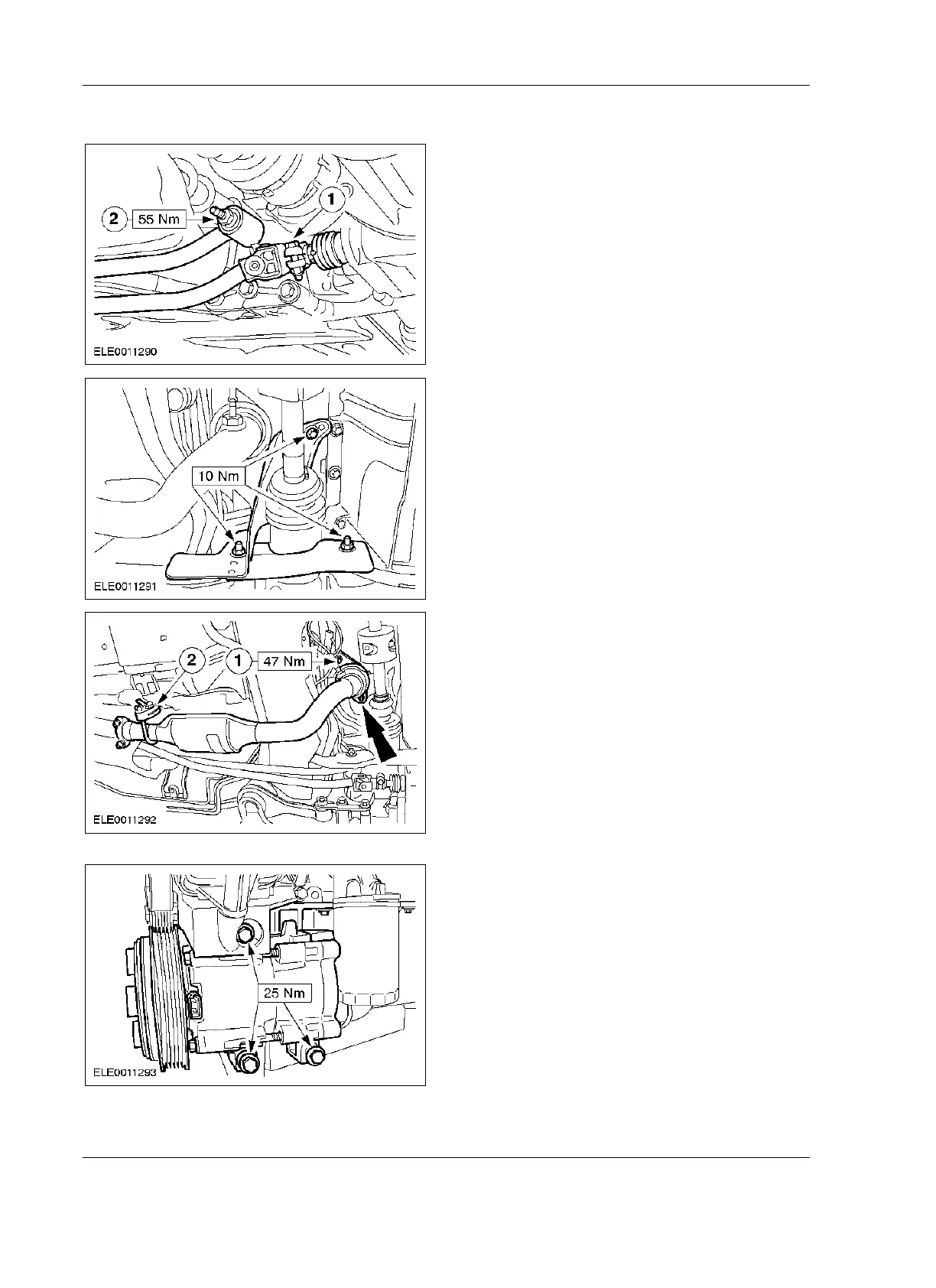 2 55 Nm 1

ELE0011290

10 Nm

ELE0011291

2 1 47 Nm

ELE0011292

25 Nm

ELE0011293