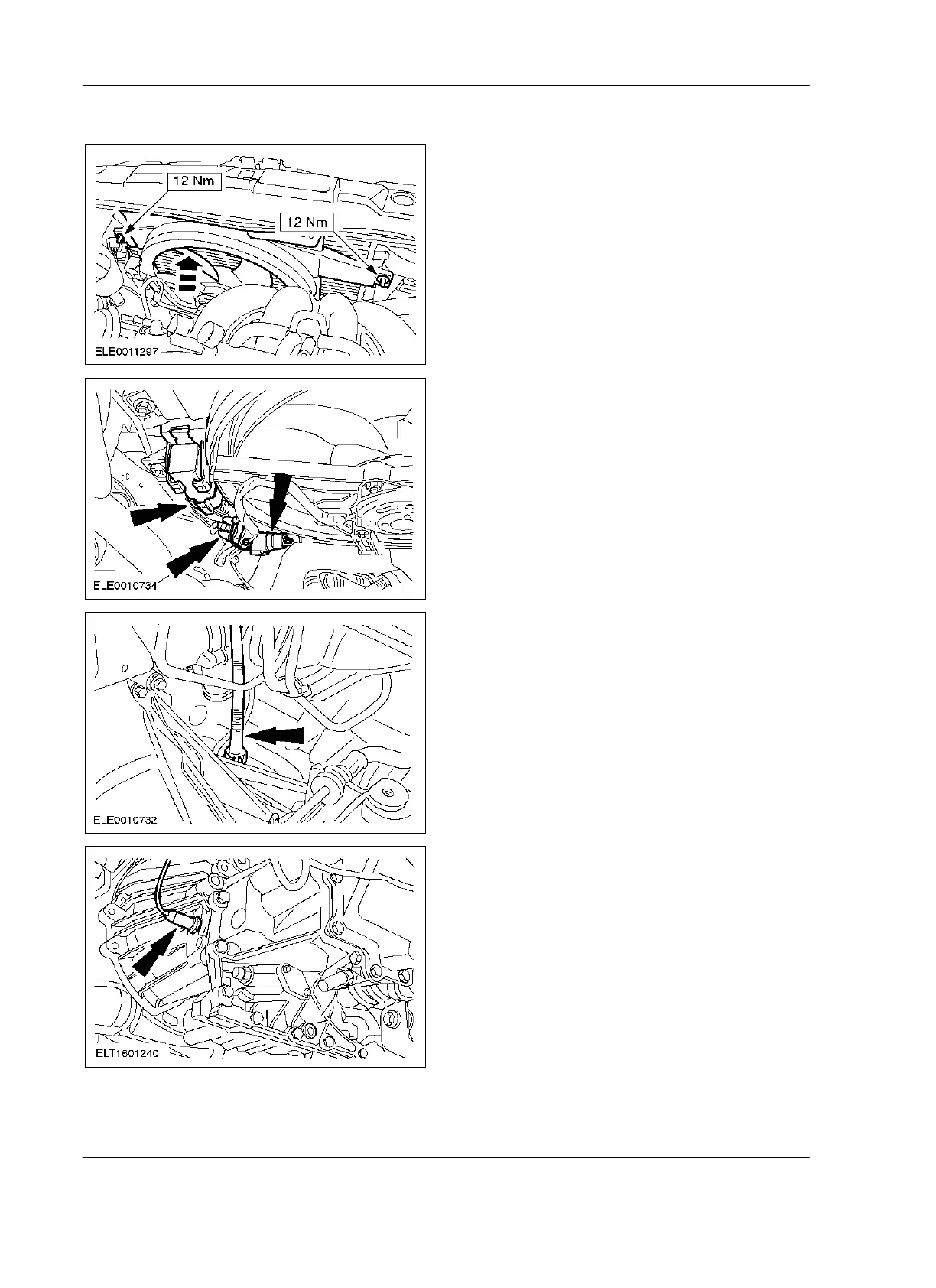 12 Nm

12 Nm

ELE0011297

ELE0010734

ELE0010732

ELT1601240