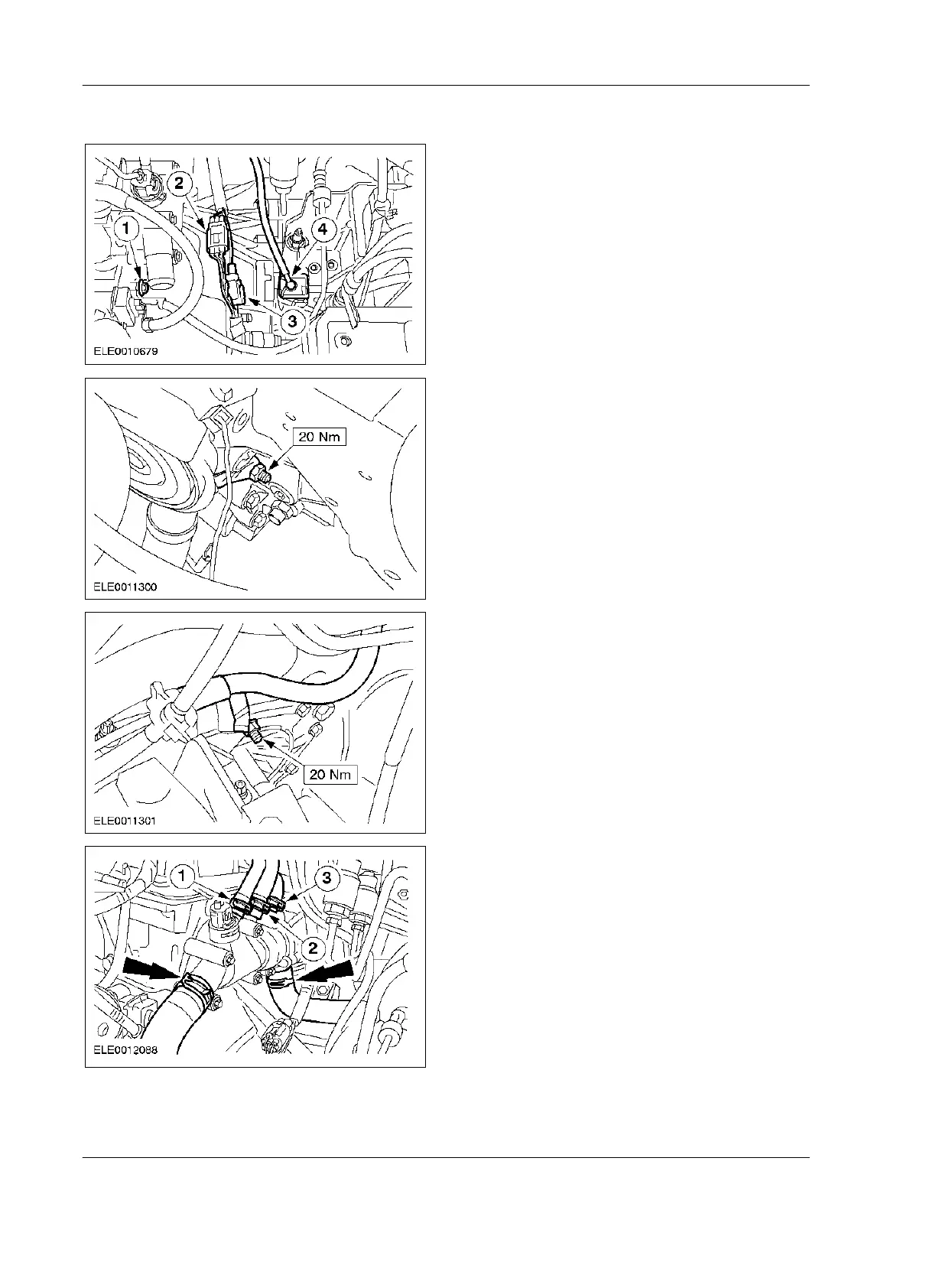 2
1
4
3
ELE0010679

20 Nm
ELE0011300

20 Nm
ELE0011301

1
3
2
ELE0012088