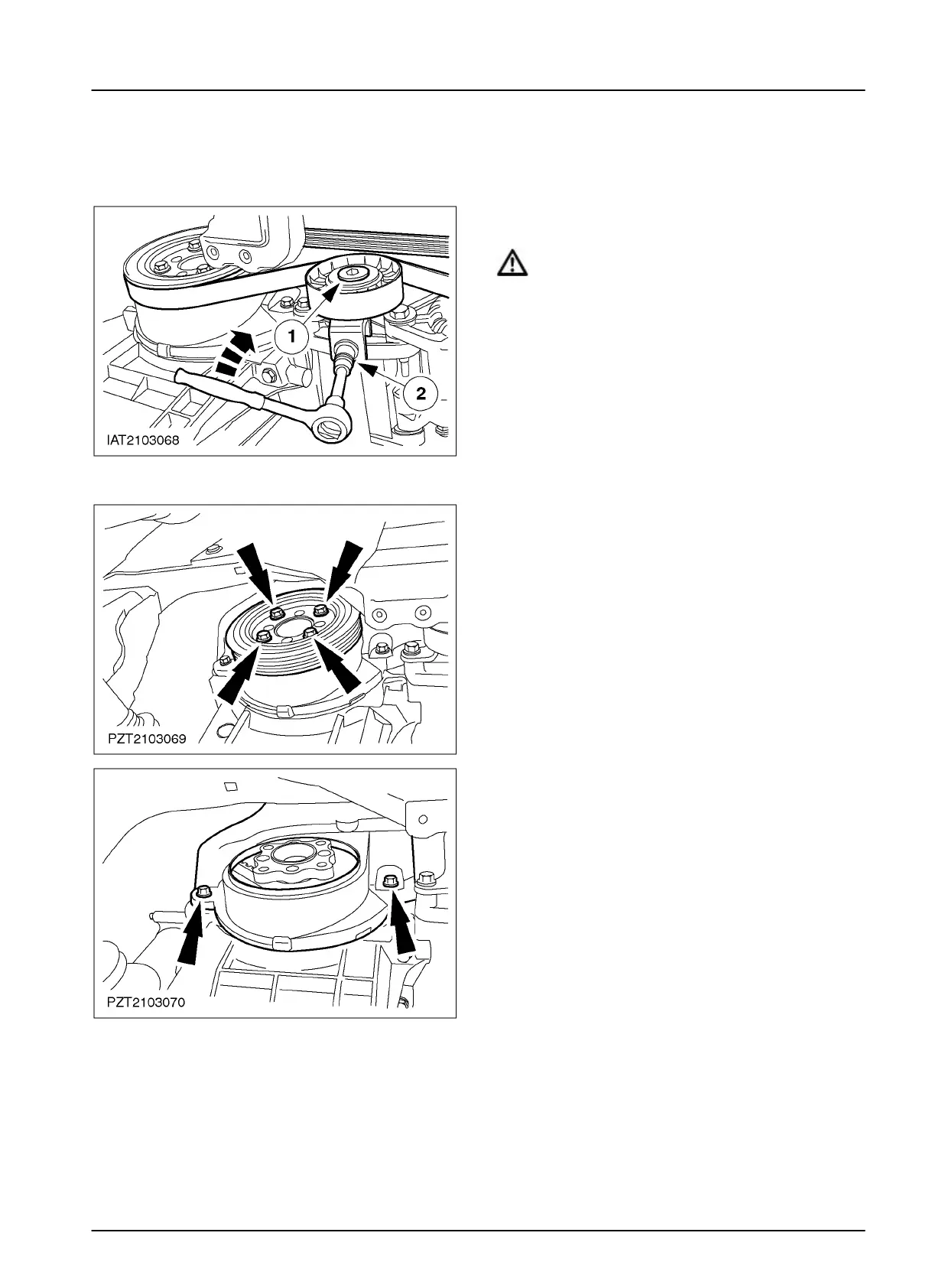 1

2

IAT2103068

PZT2103069

PZT2103070