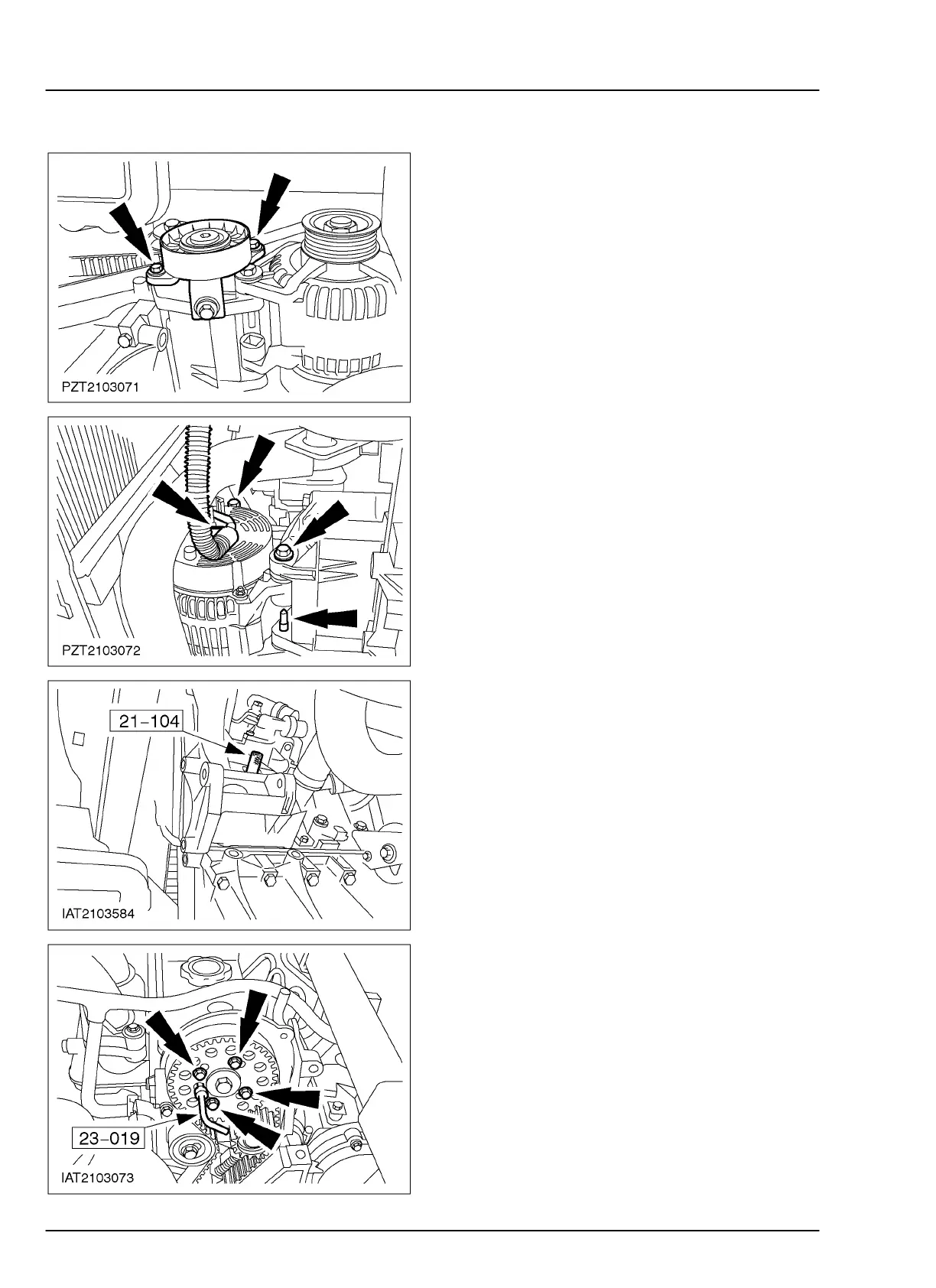 PZT2103071

PZT2103072

21-104

IAT2103584

23-019

IAT2103073