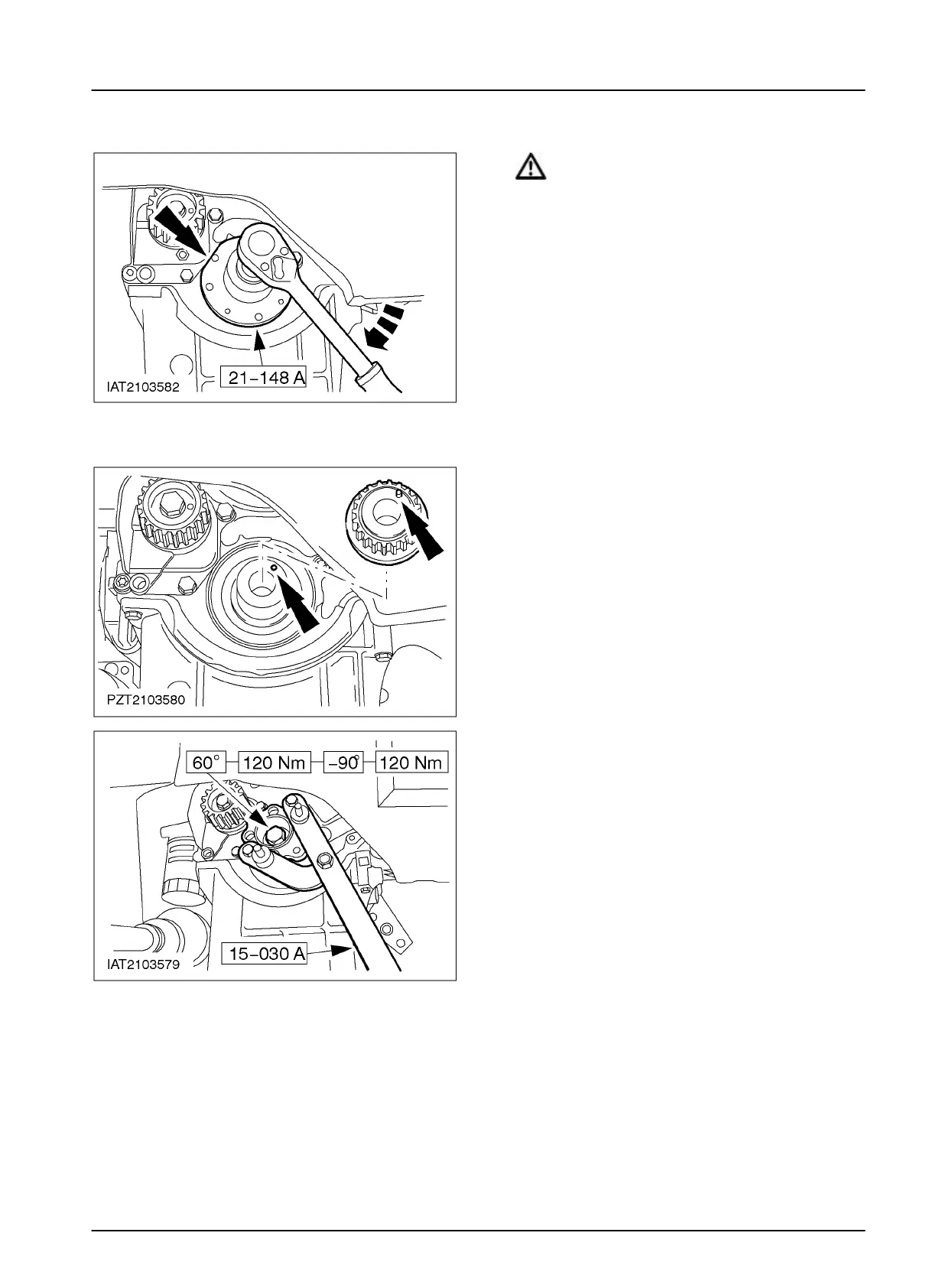 21-148 A

IAT2103582

PZT2103580

60° 120 Nm -90° 120 Nm

15-030 A

IAT2103579