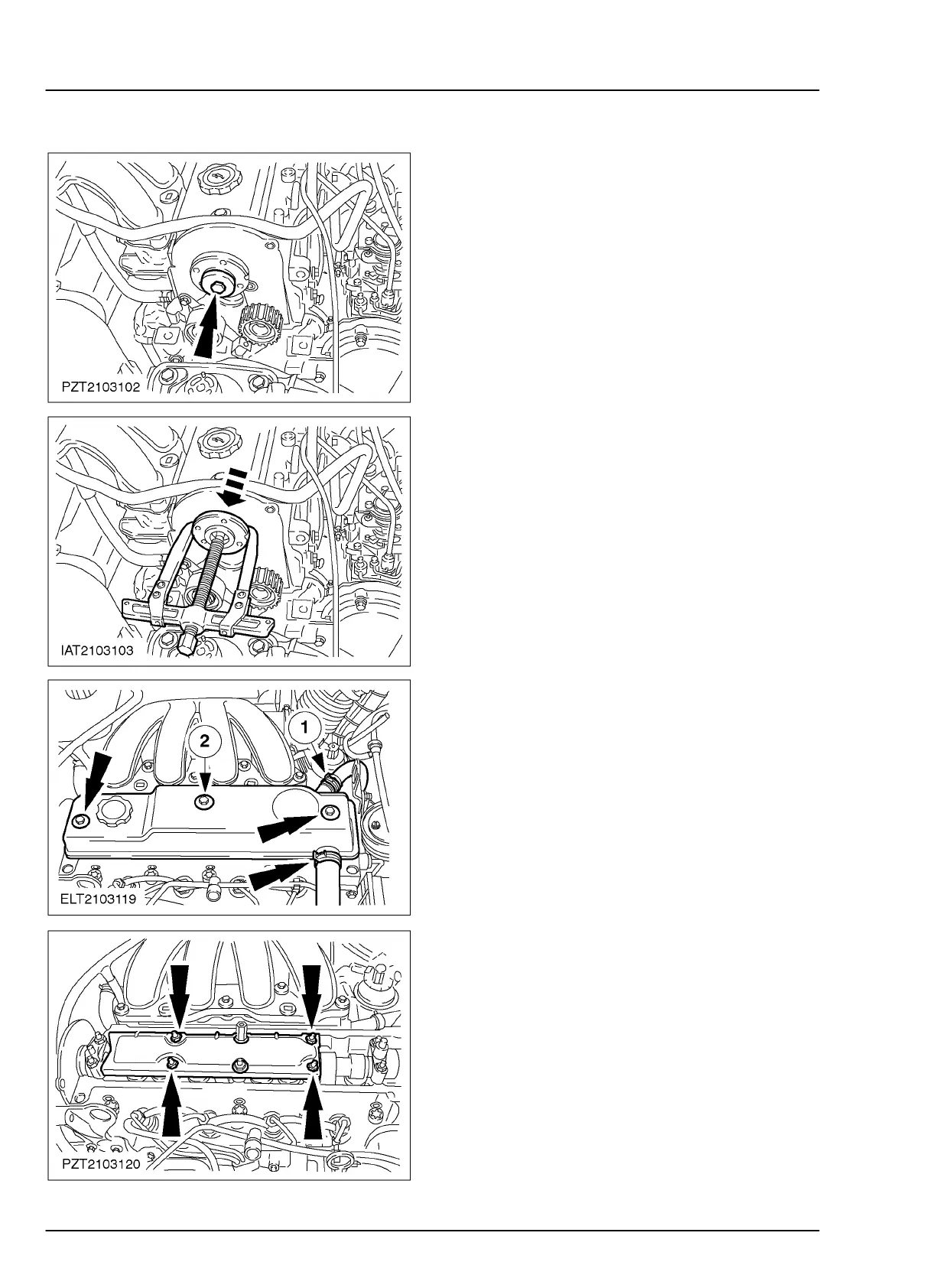 PZT2103102

IAT2103103

2

1

ELT2103119

PZT2103120