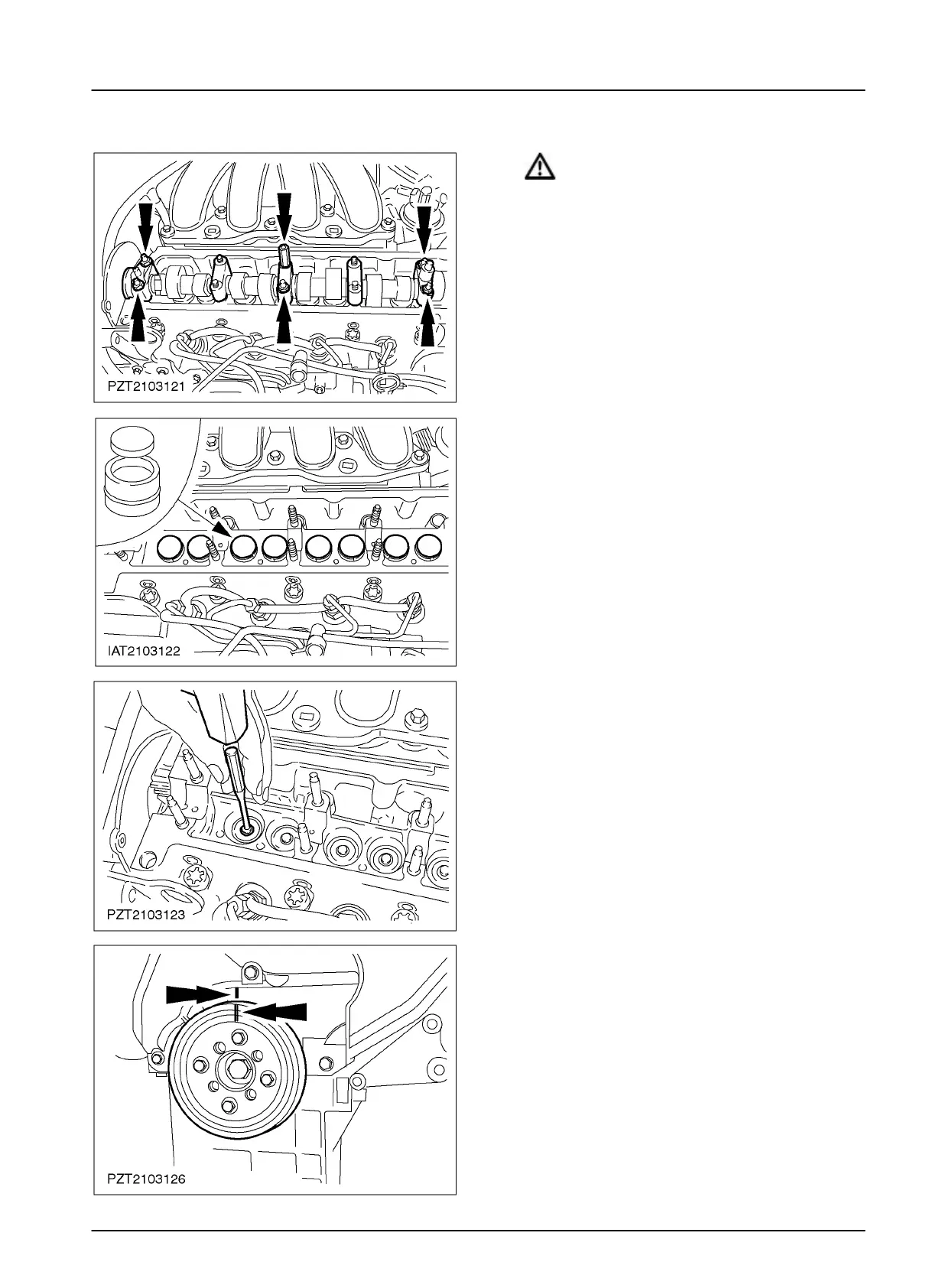 PZT2103121

IAT2103122

PZT2103123

PZT2103126