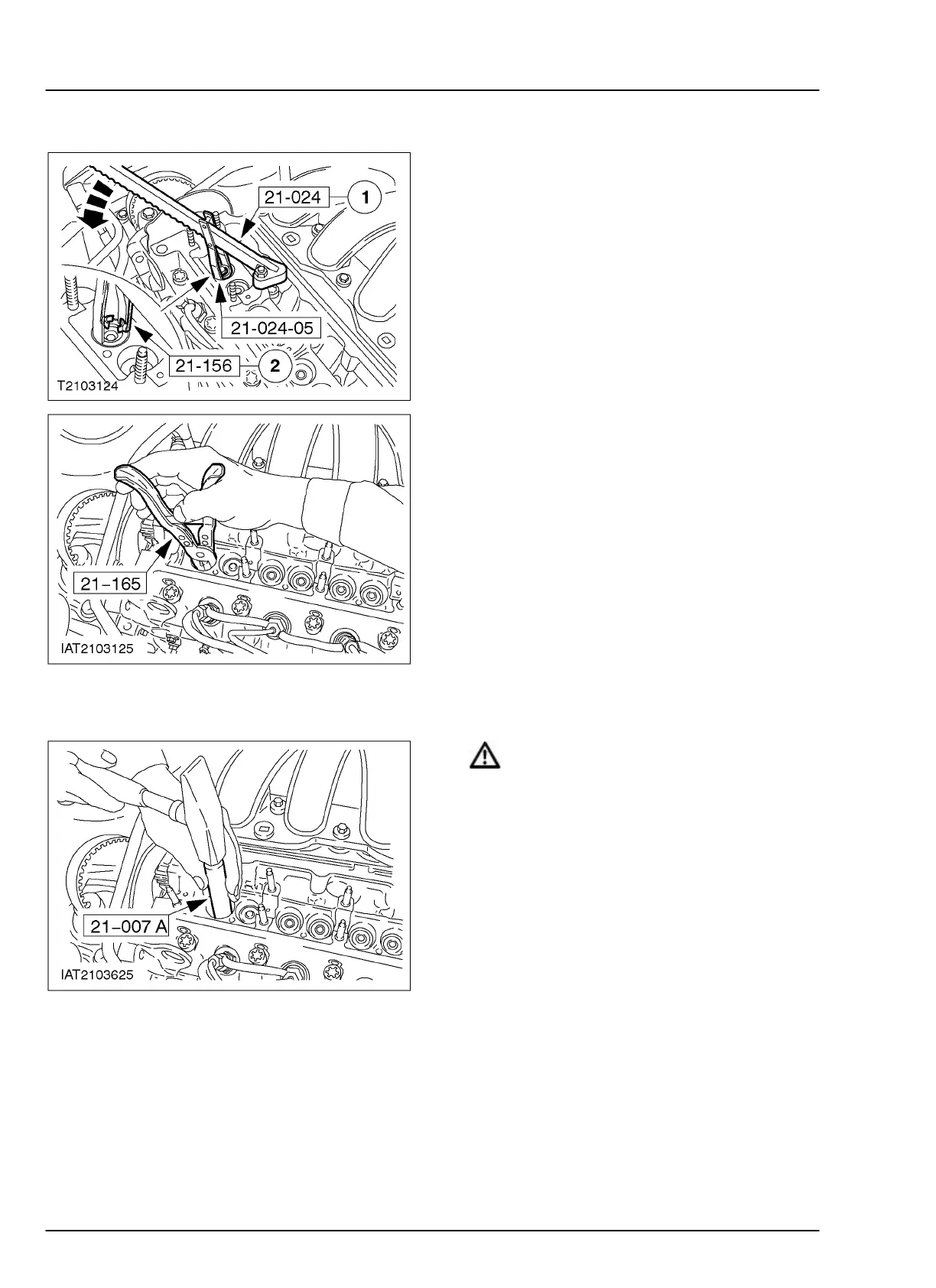 21-024
1
21-024-05
21-156
2
T2103124

21–165
IAT2103125

21–007 A
IAT2103625