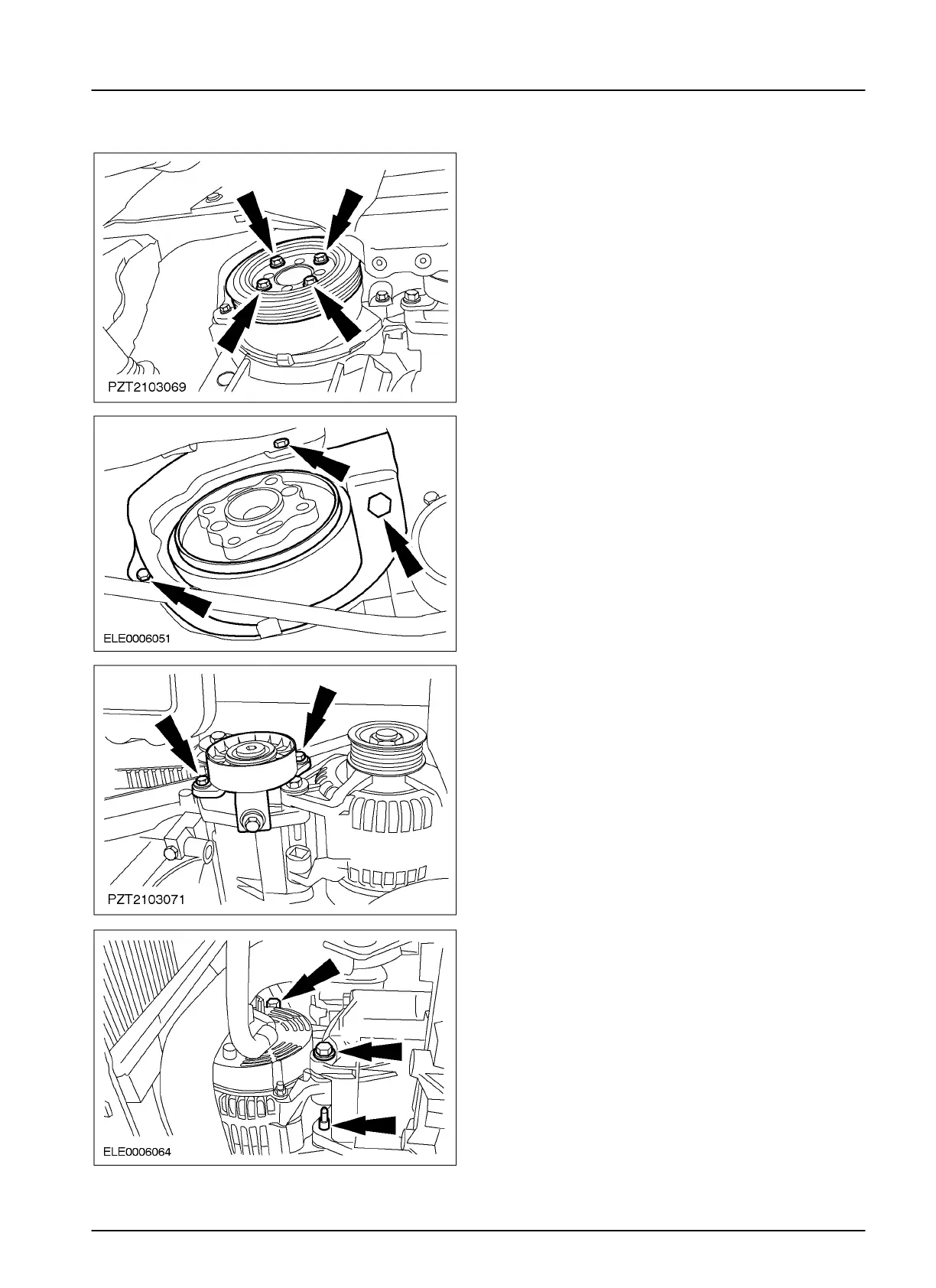 PZT2103069

ELE0006051

PZT2103071

ELE0006064