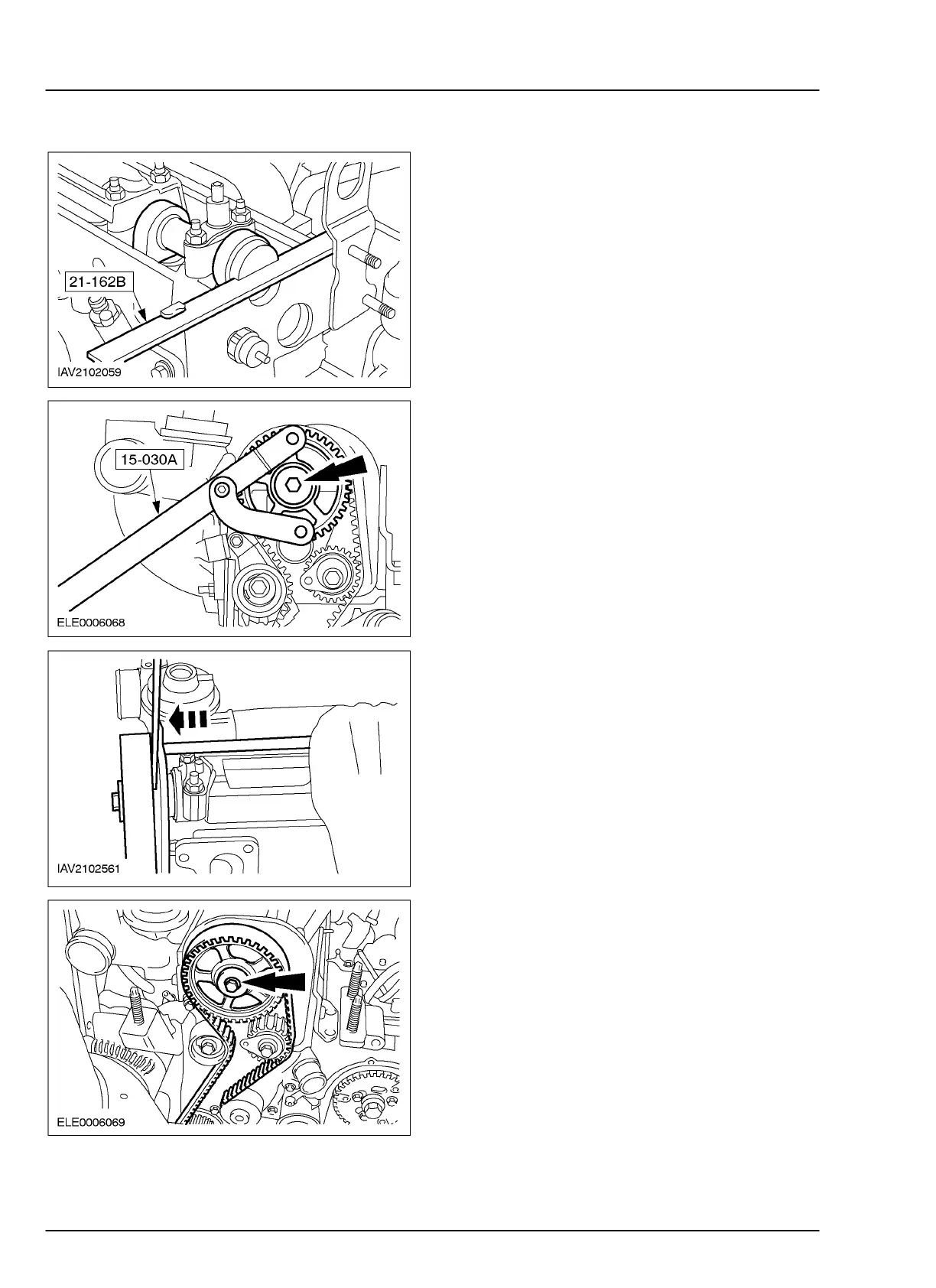 21-162B

IAV2102059

15-030A

ELE0006068

IAV2102561

ELE0006069