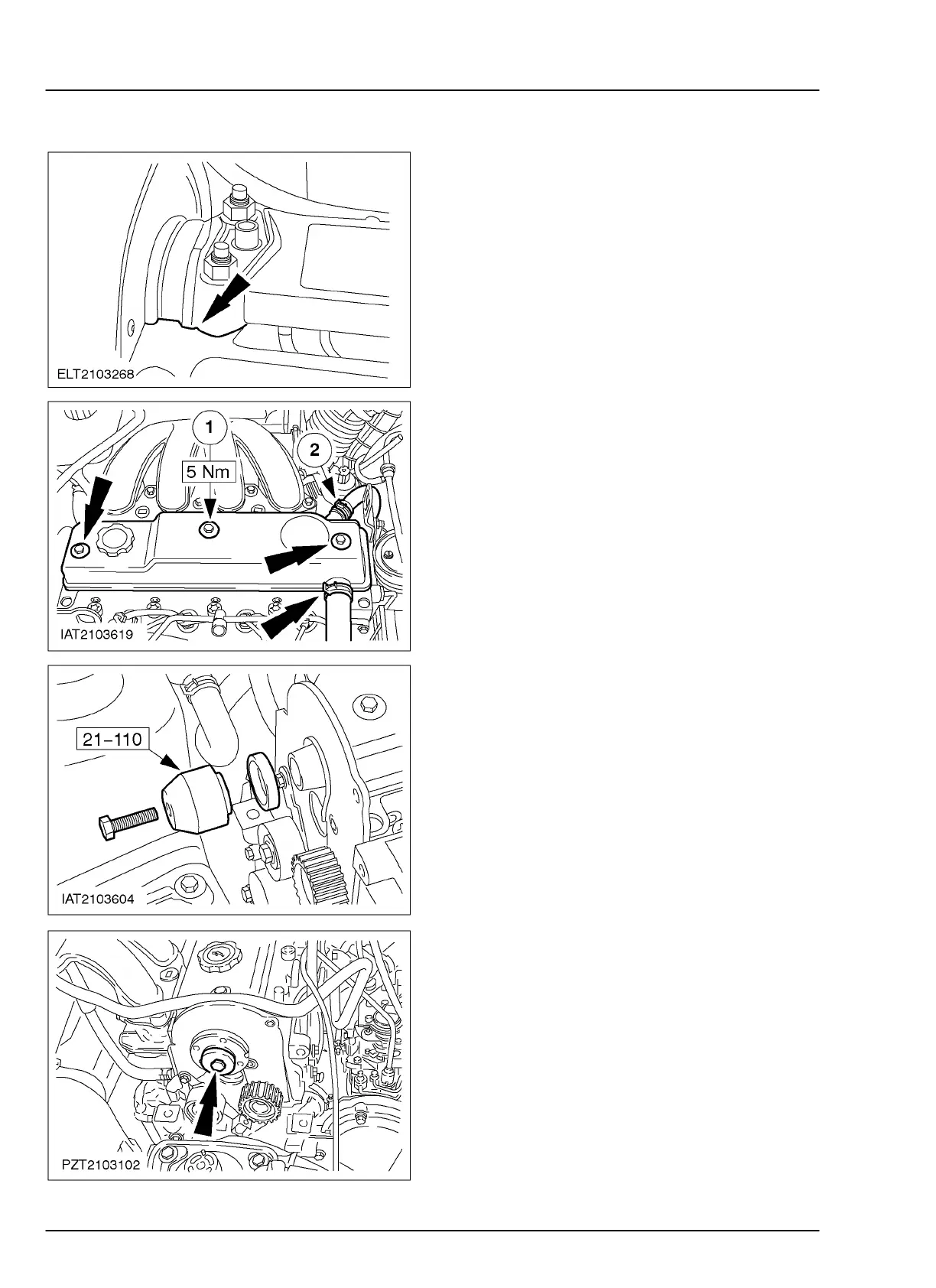 ELT2103268

1
5 Nm
2
IAT2103619

21–110
IAT2103604

PZT2103102