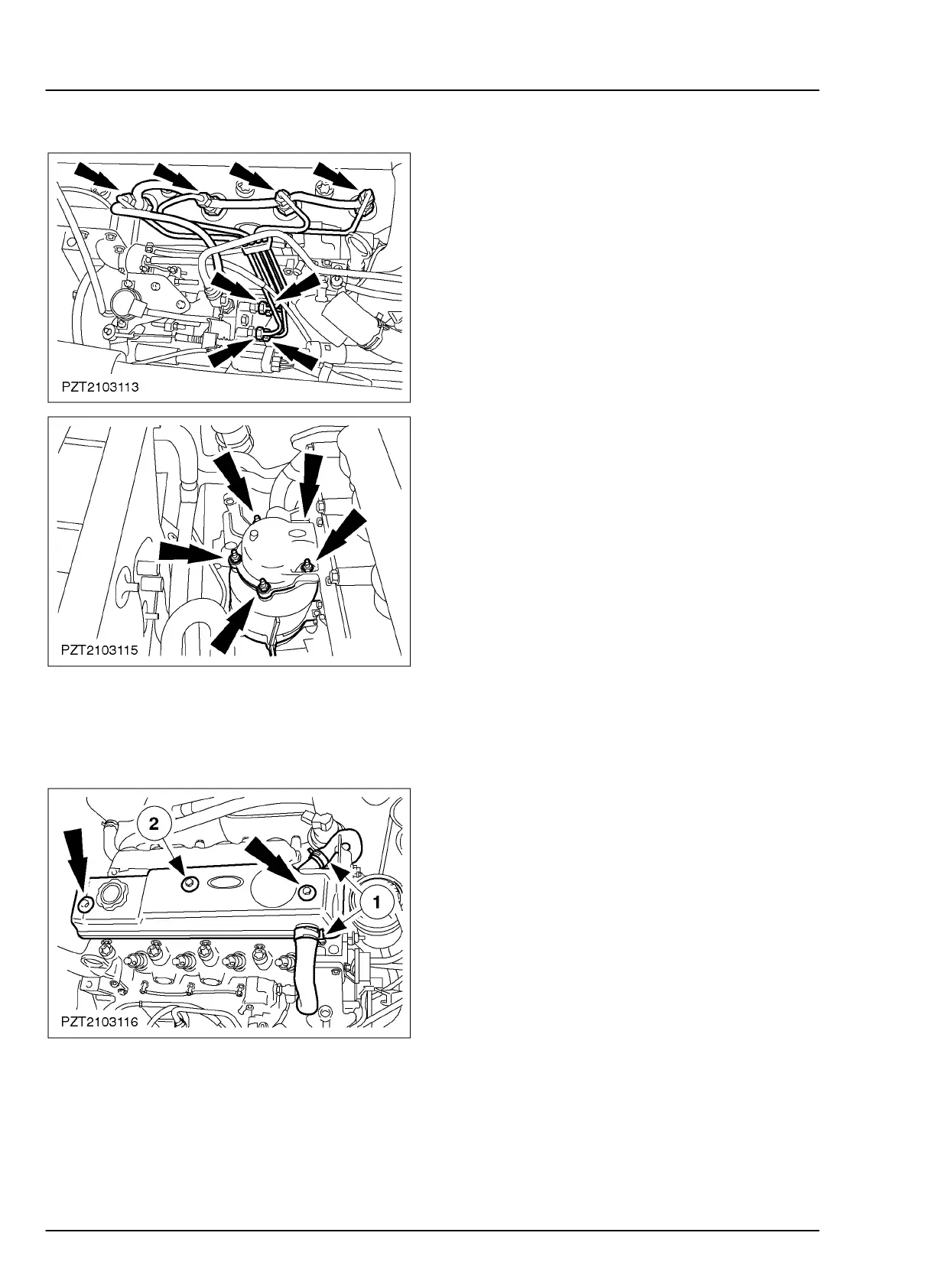 PZT2103113

PZT2103115

2

1

PZT2103116