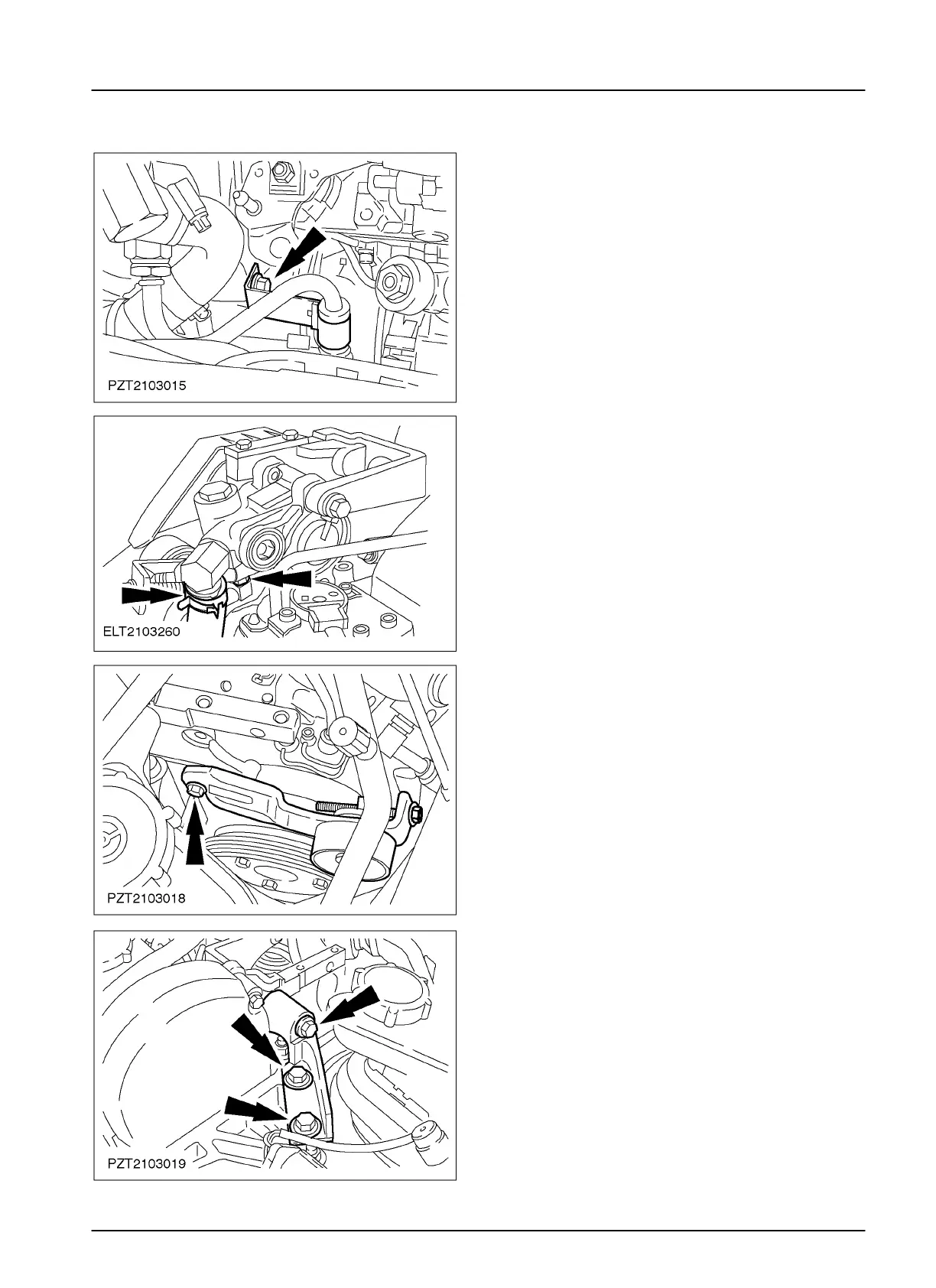 PZT2103015

ELT2103260

PZT2103018

PZT2103019