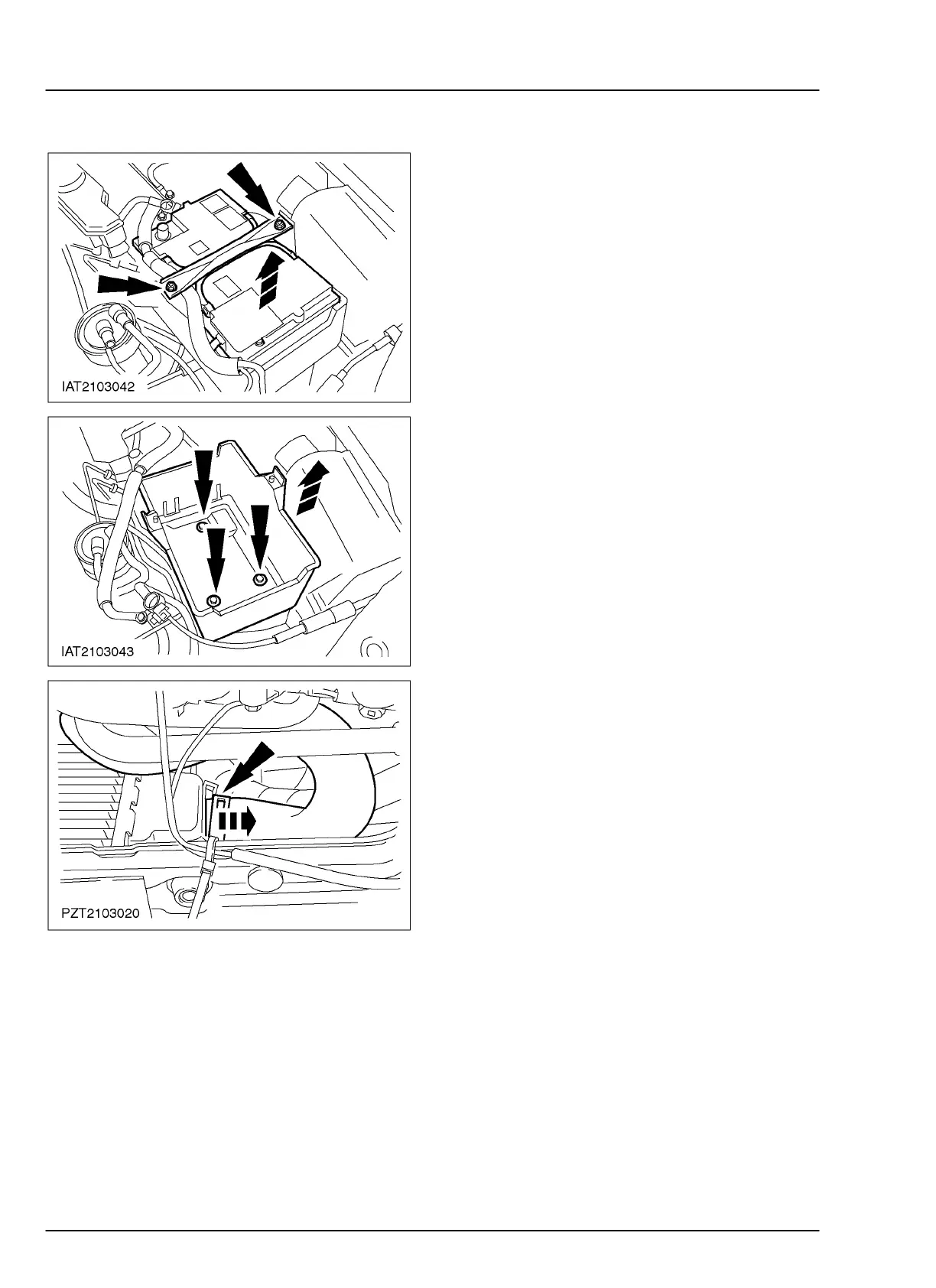 IAT2103042

IAT2103043

PZT2103020