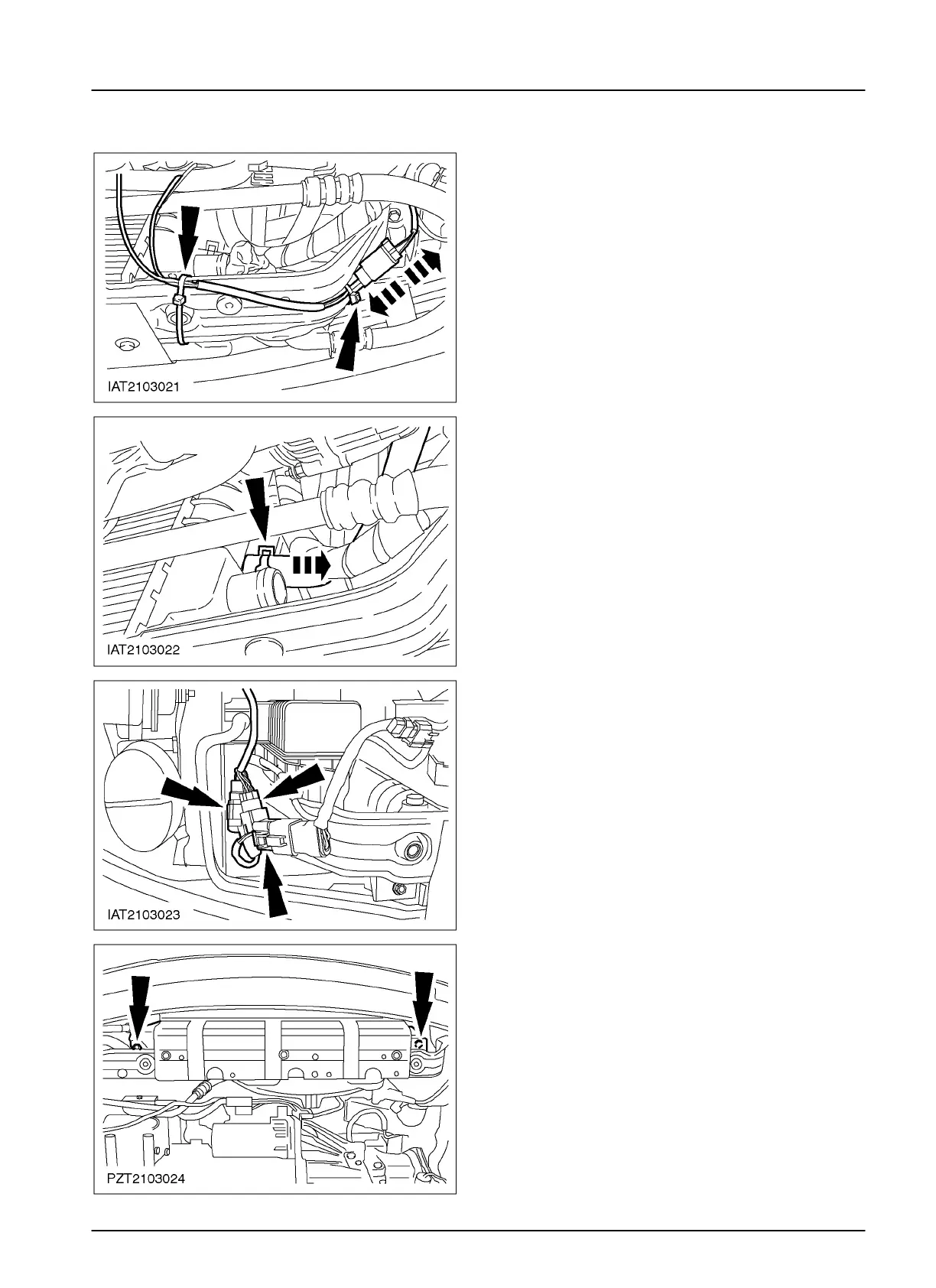 IAT2103021

IAT2103022

IAT2103023

PZT2103024