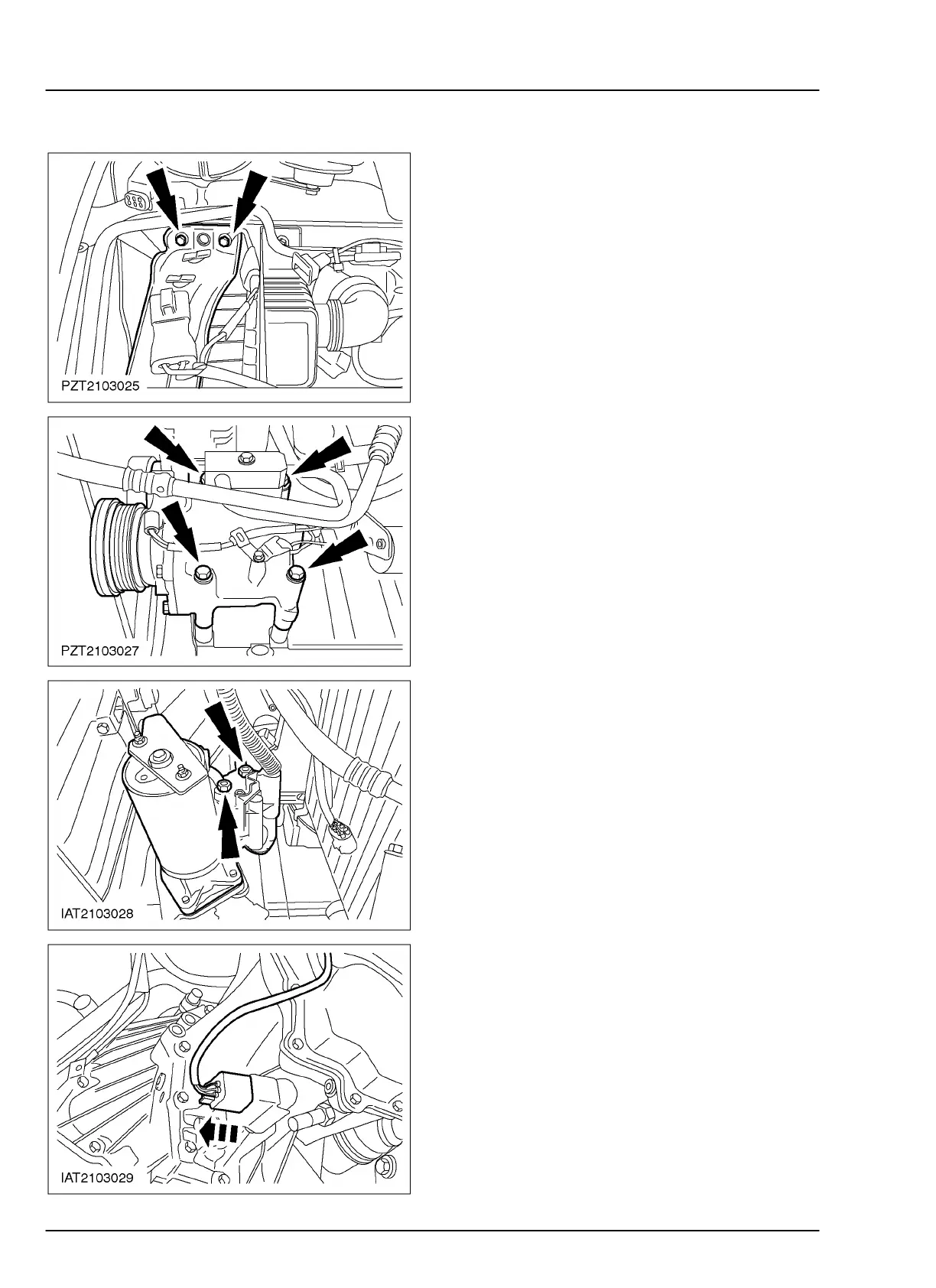 PZT2103025

PZT2103027

IAT2103028

IAT2103029