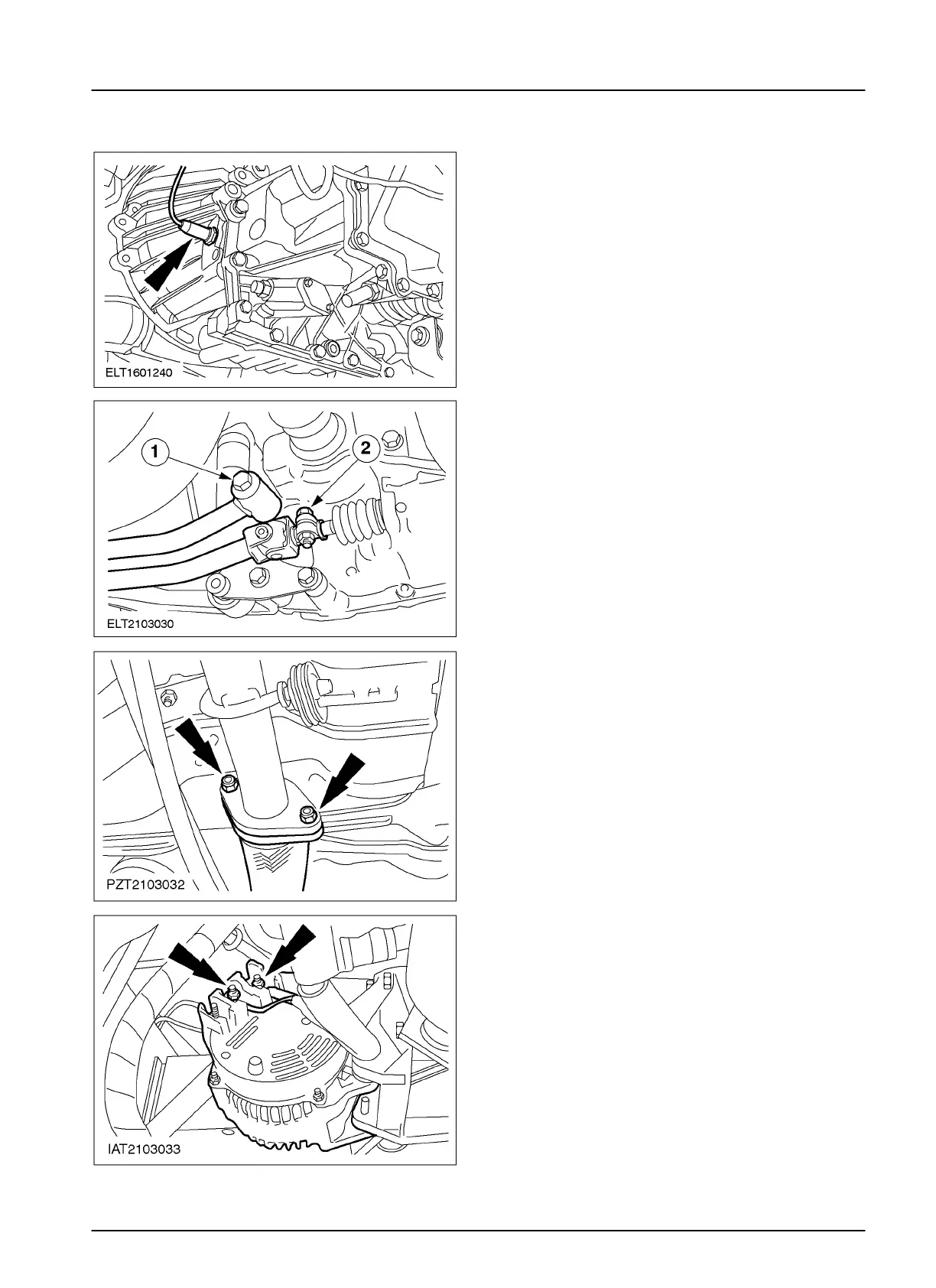 ELT1601240

1

2

ELT2103030

PZT2103032

IAT2103033