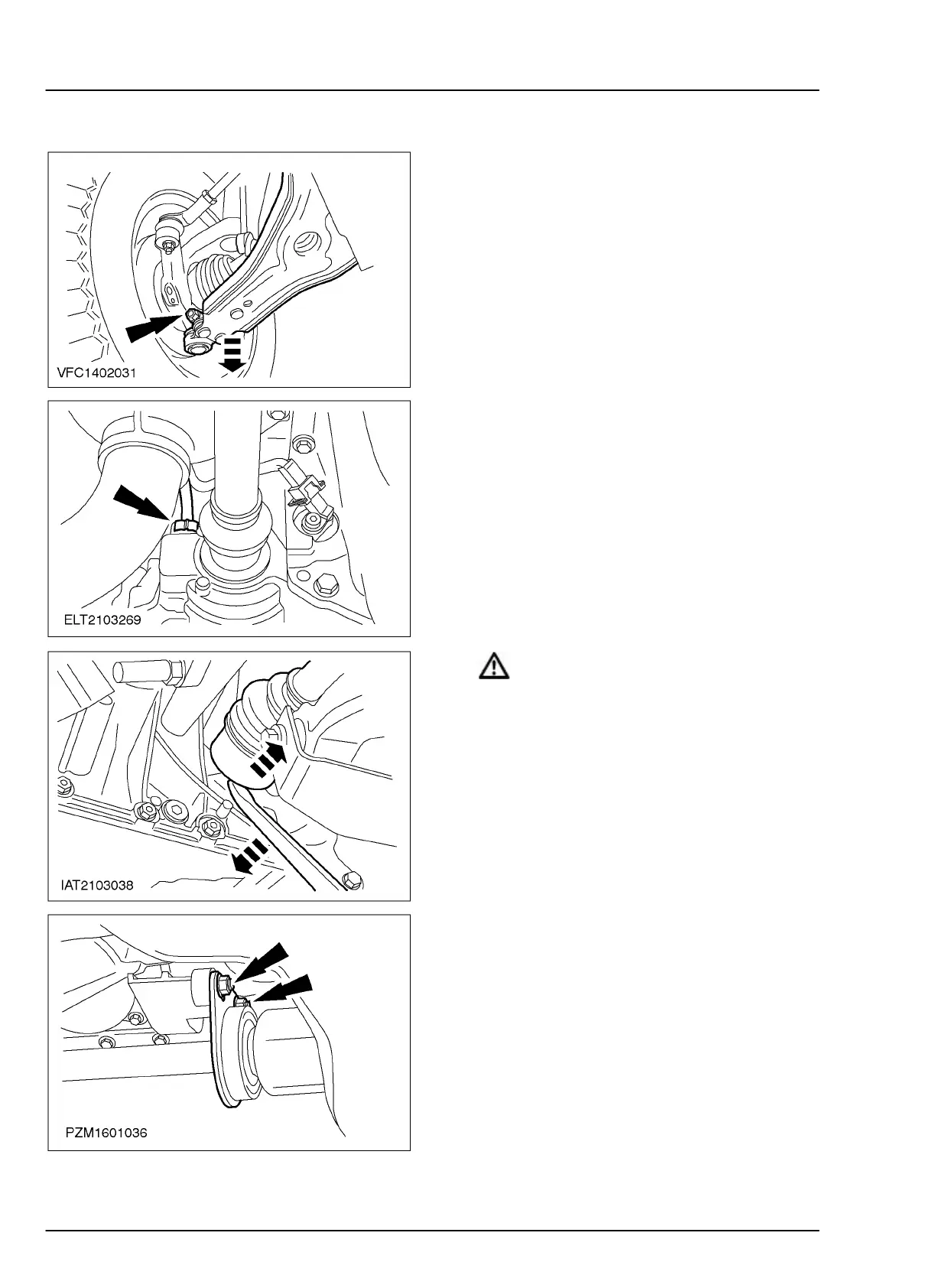 VFC1402031

ELT2103269

IAT2103038

PZM1601036