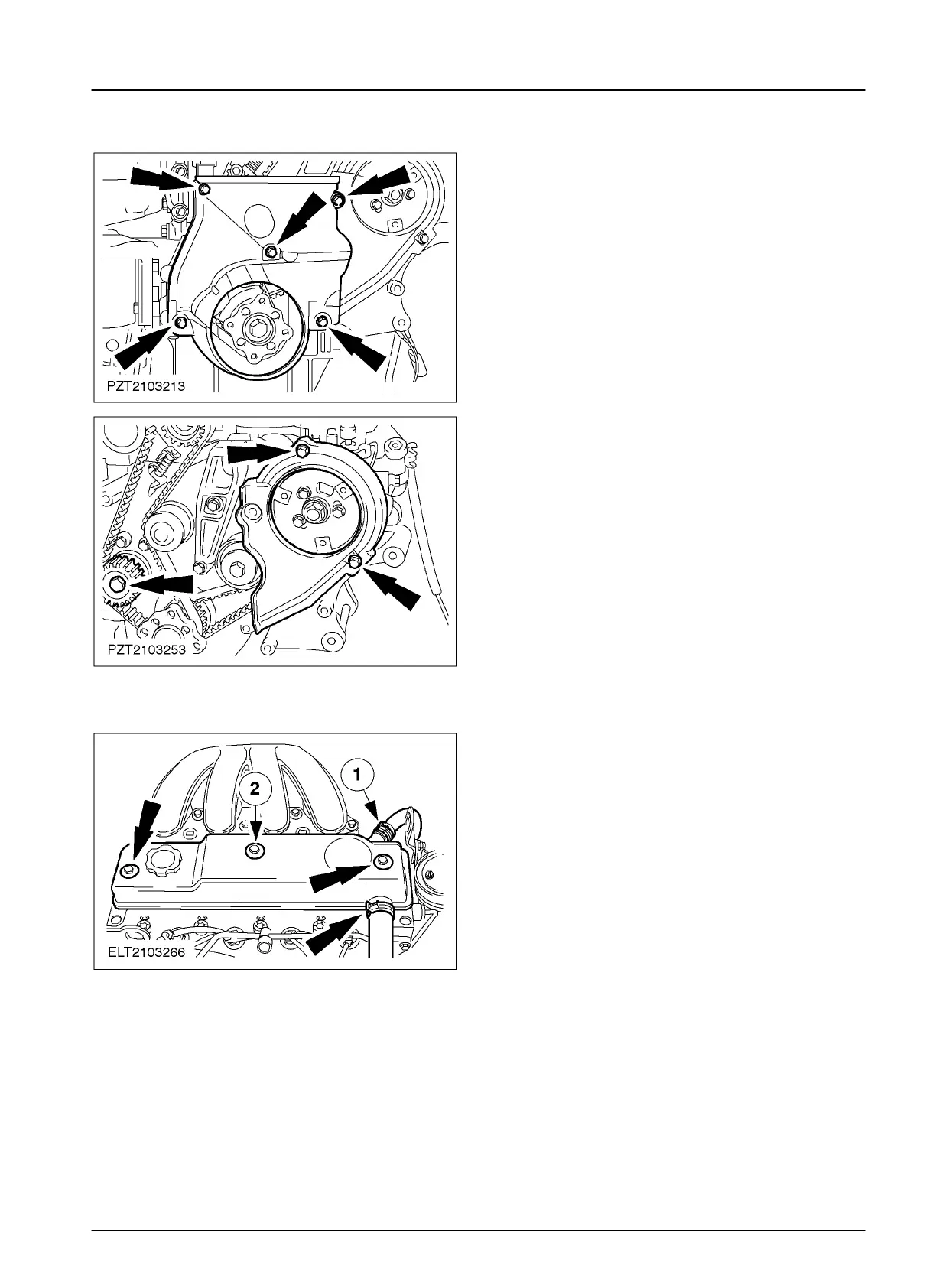 PZT2103213

PZT2103253

2

1

ELT2103266