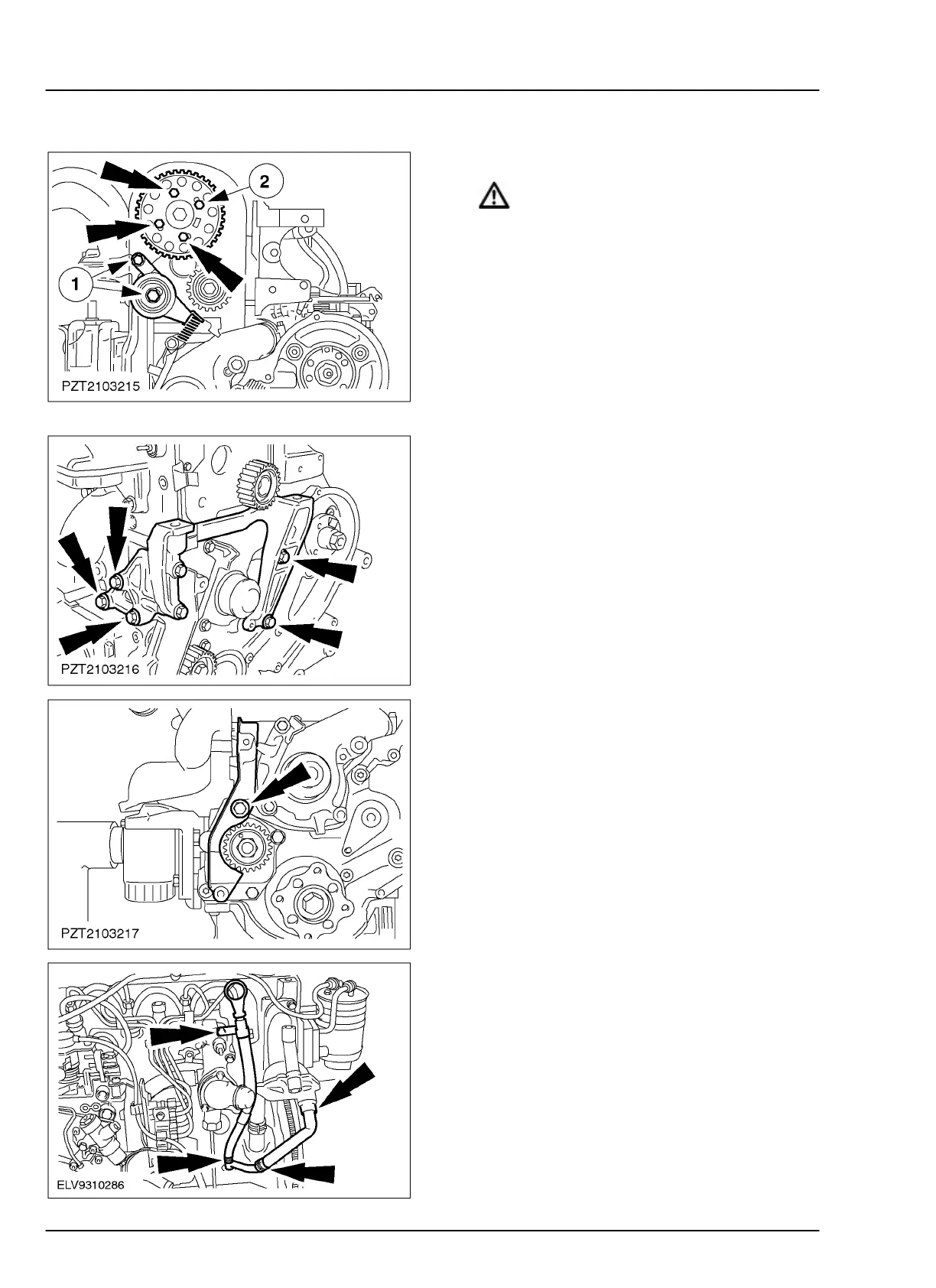 2

1

PZT2103215

PZT2103216

PZT2103217

ELV9310286