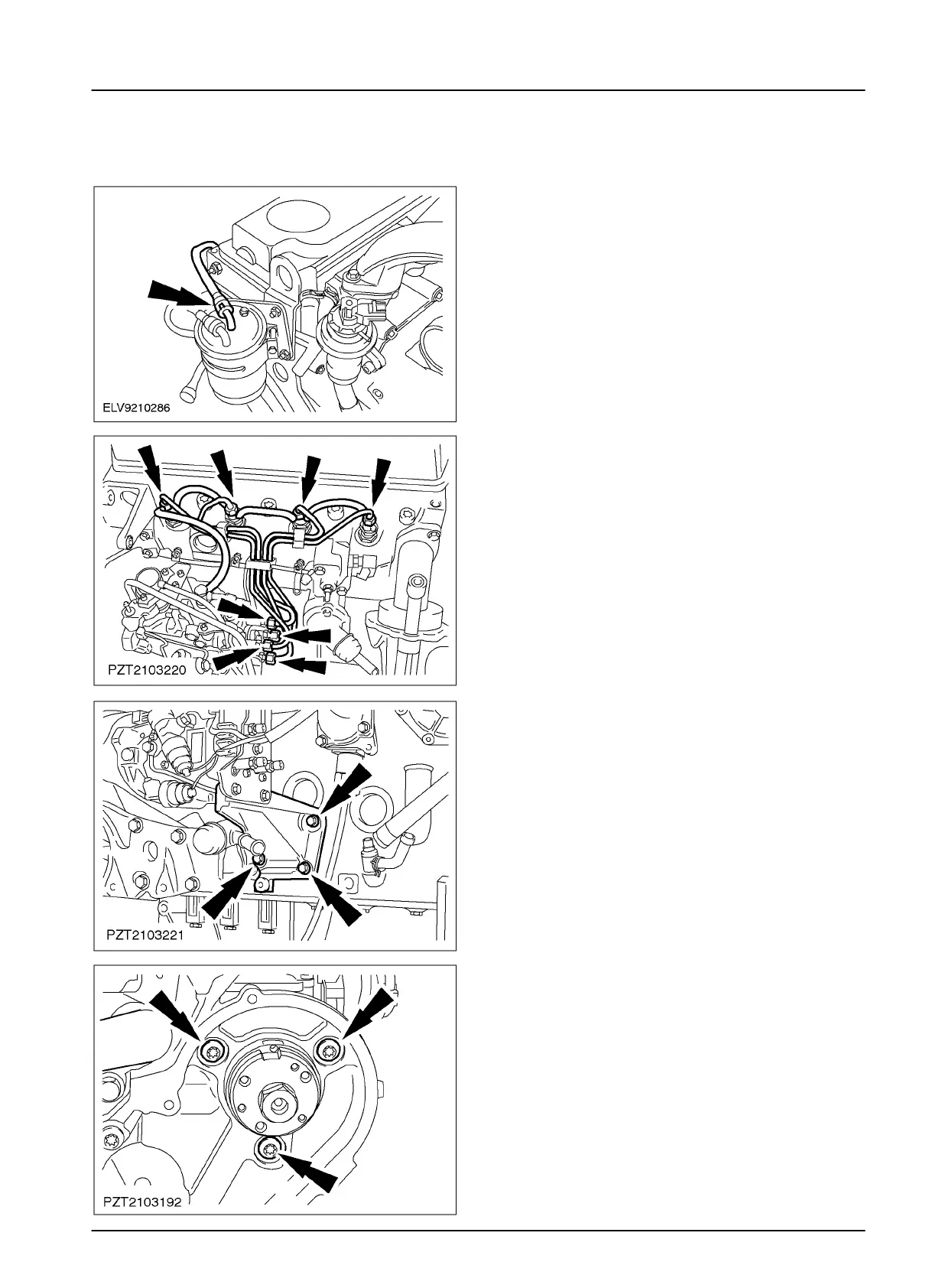 ELV9210286

PZT2103220

PZT2103221

PZT2103192