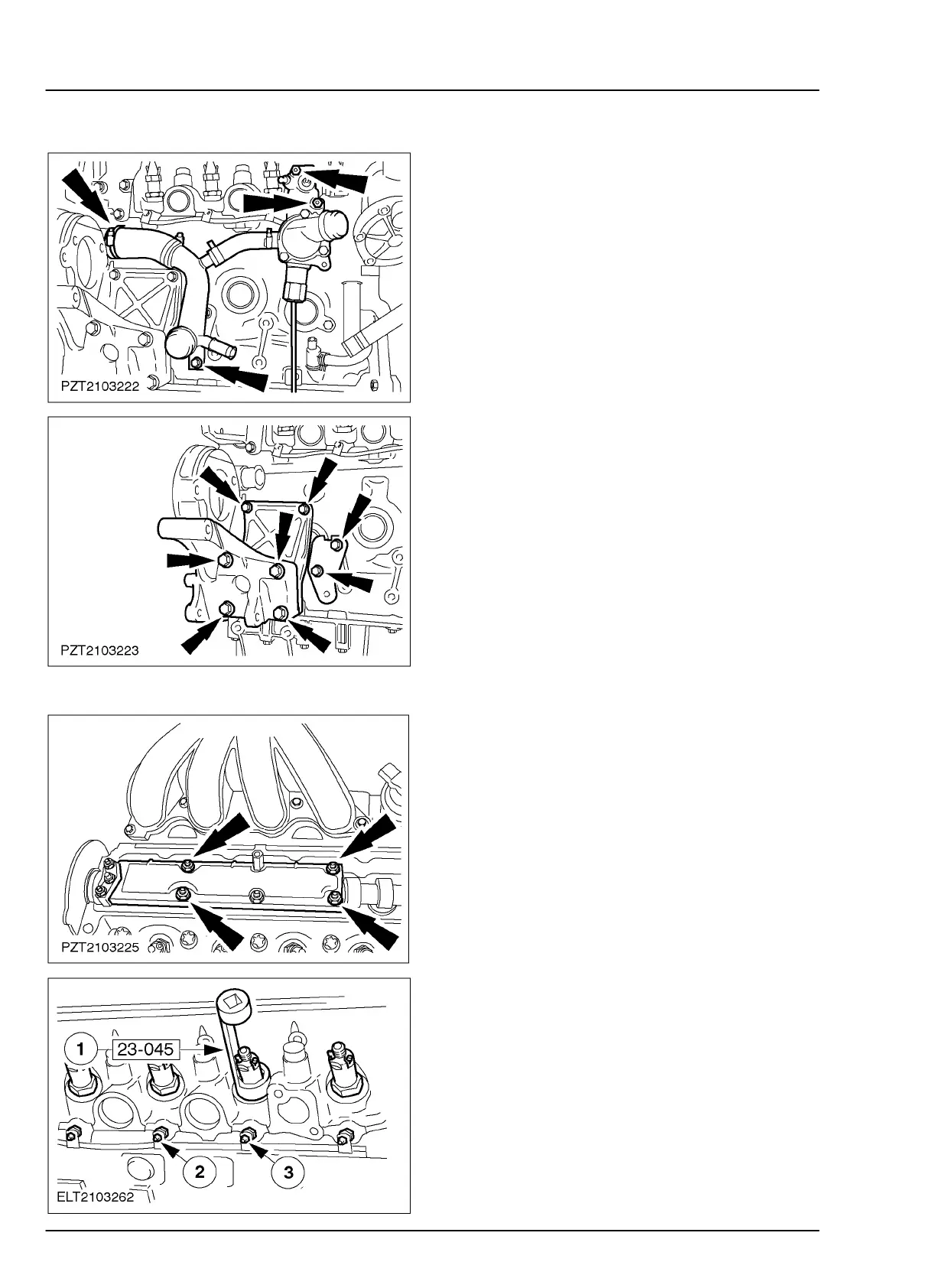 PZT2103222

PZT2103223

PZT2103225

1

23-045

2

3

ELT2103262