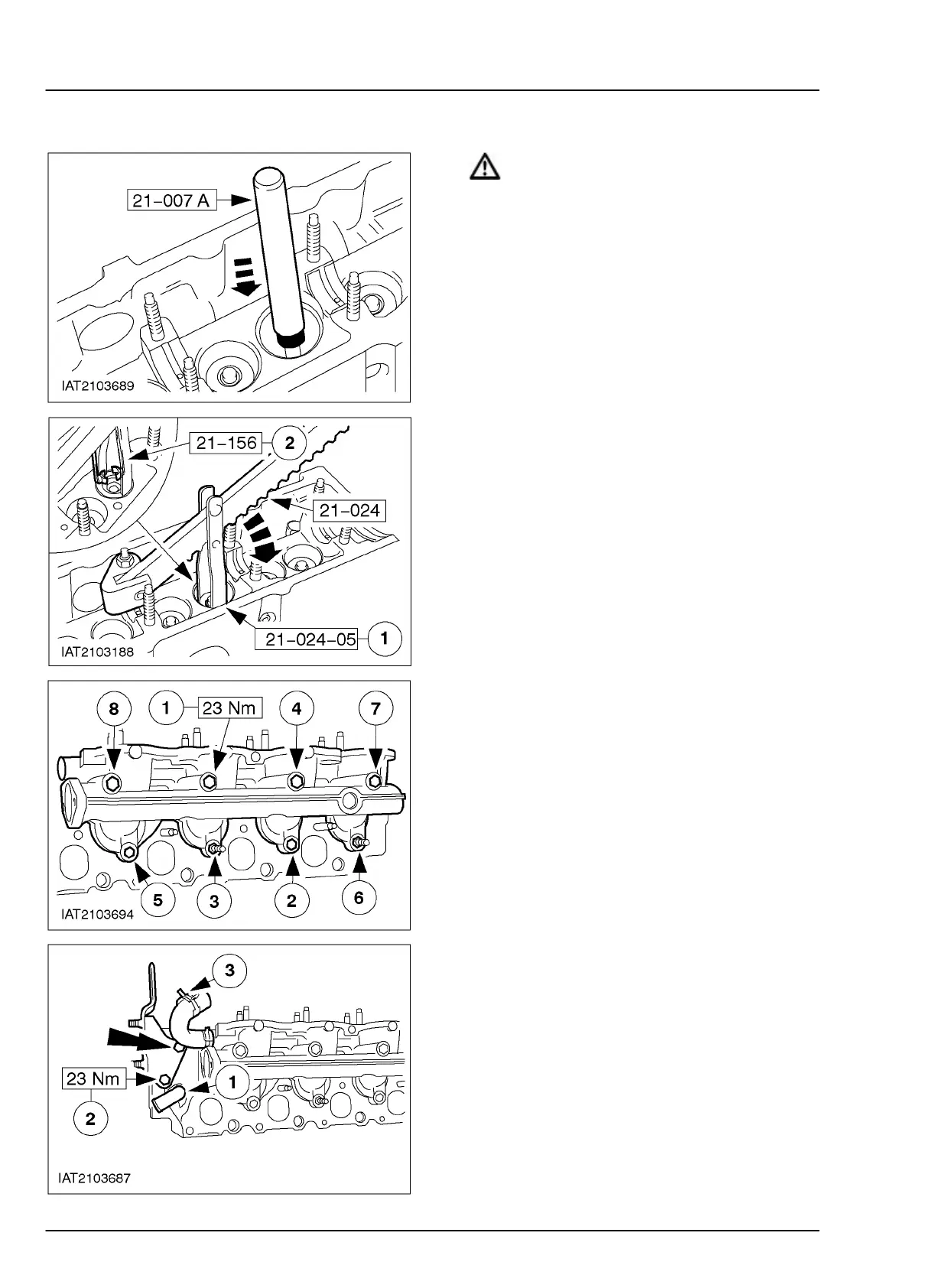 21-007 A

IAT2103689

21-156
2
21-024
21-024-05
1
IAT2103188

8
1
23 Nm
4
7
5
3
2
6
IAT2103694

3
23 Nm
1
2
IAT2103687