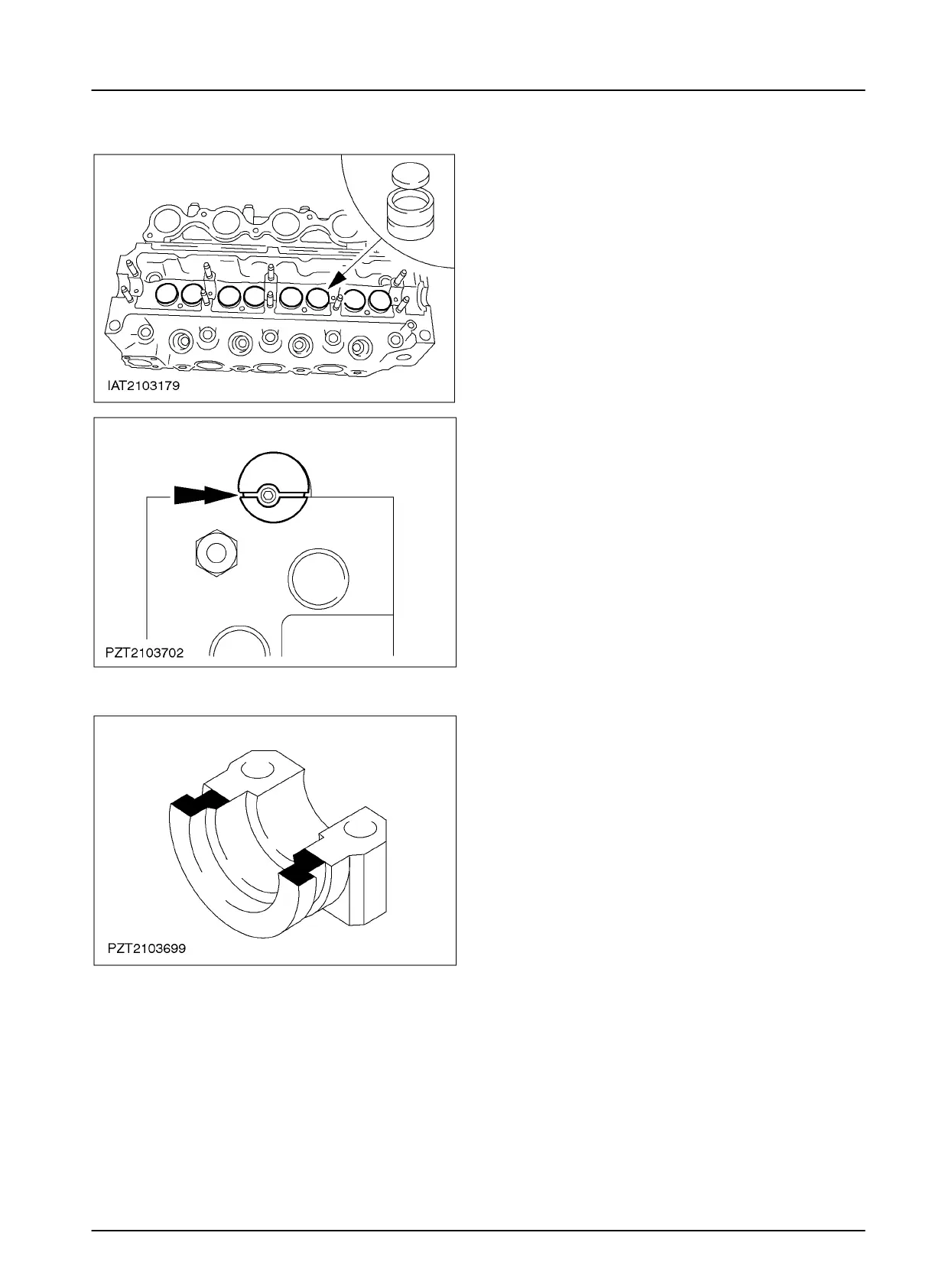 IAT2103179

PZT2103702

PZT2103699