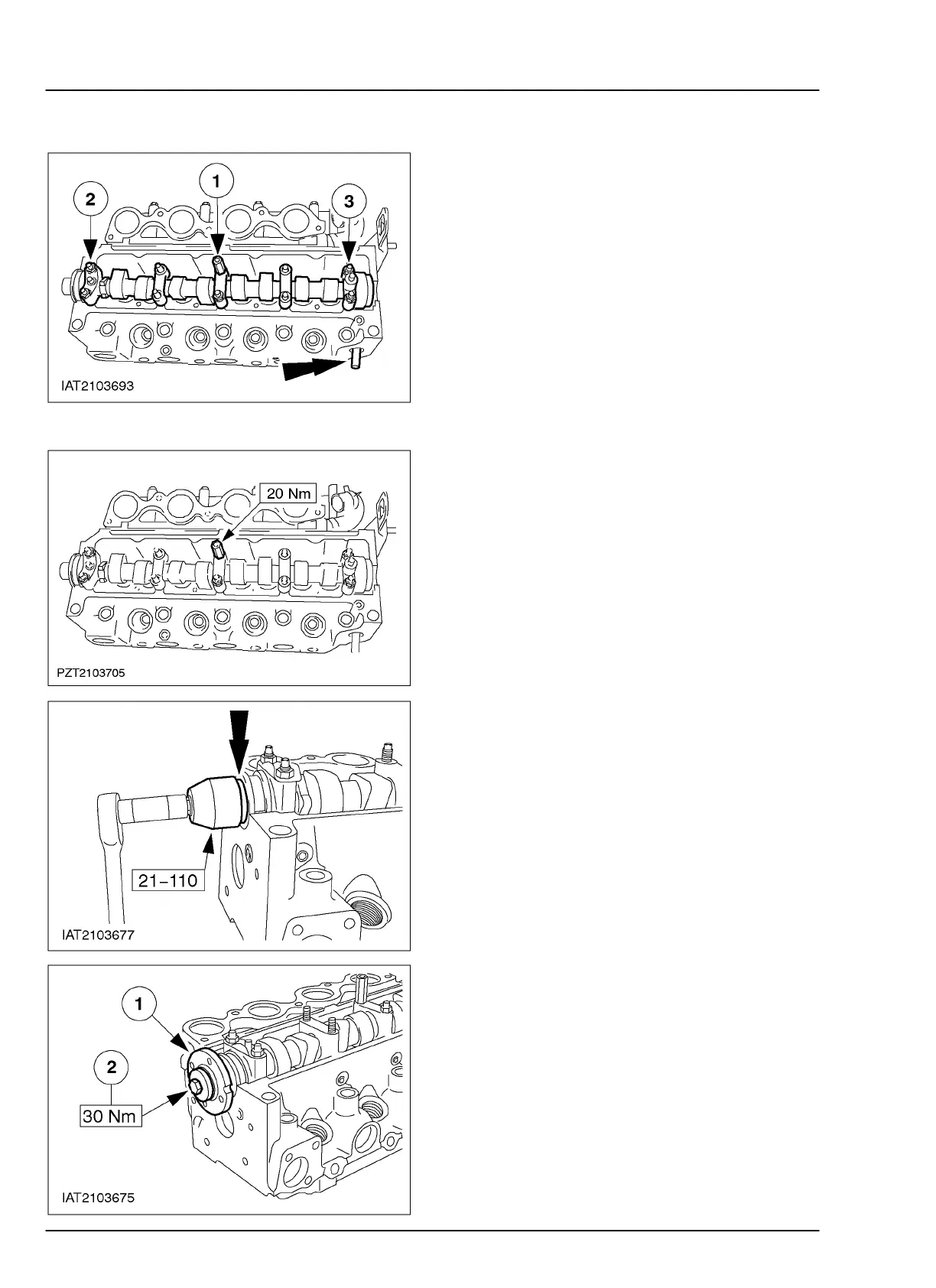 2
1
3
IAT2103693

20 Nm
PZT2103705

21-110
IAT2103677

1
2
30 Nm
IAT2103675