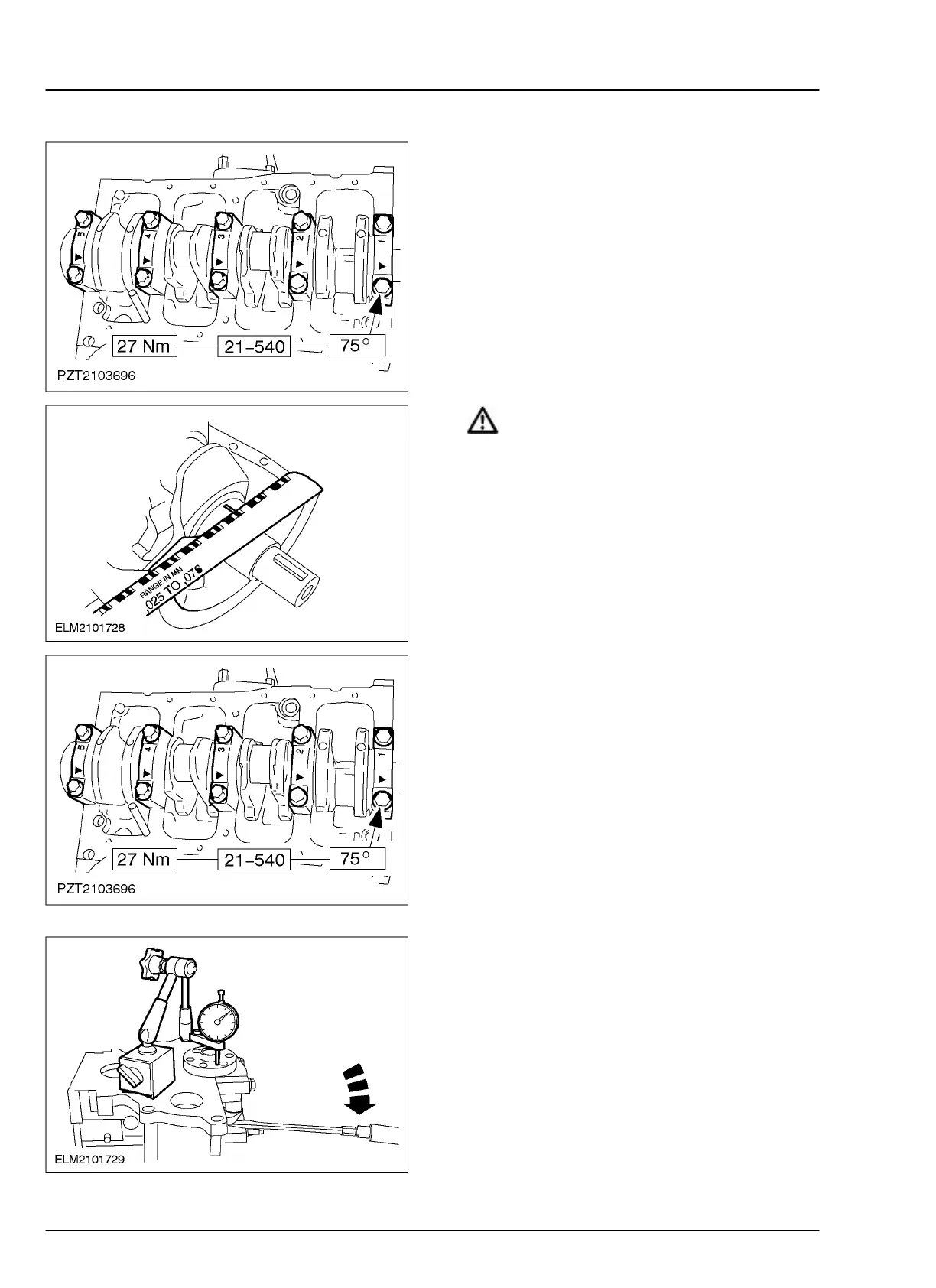 5
4
3
2
1
27 Nm
21-540
75°
PZT2103696

RANGE IN MM
.025 TO .076
ELM2101728

5
4
3
2
1
27 Nm
21-540
75°
PZT2103696

ELM2101729