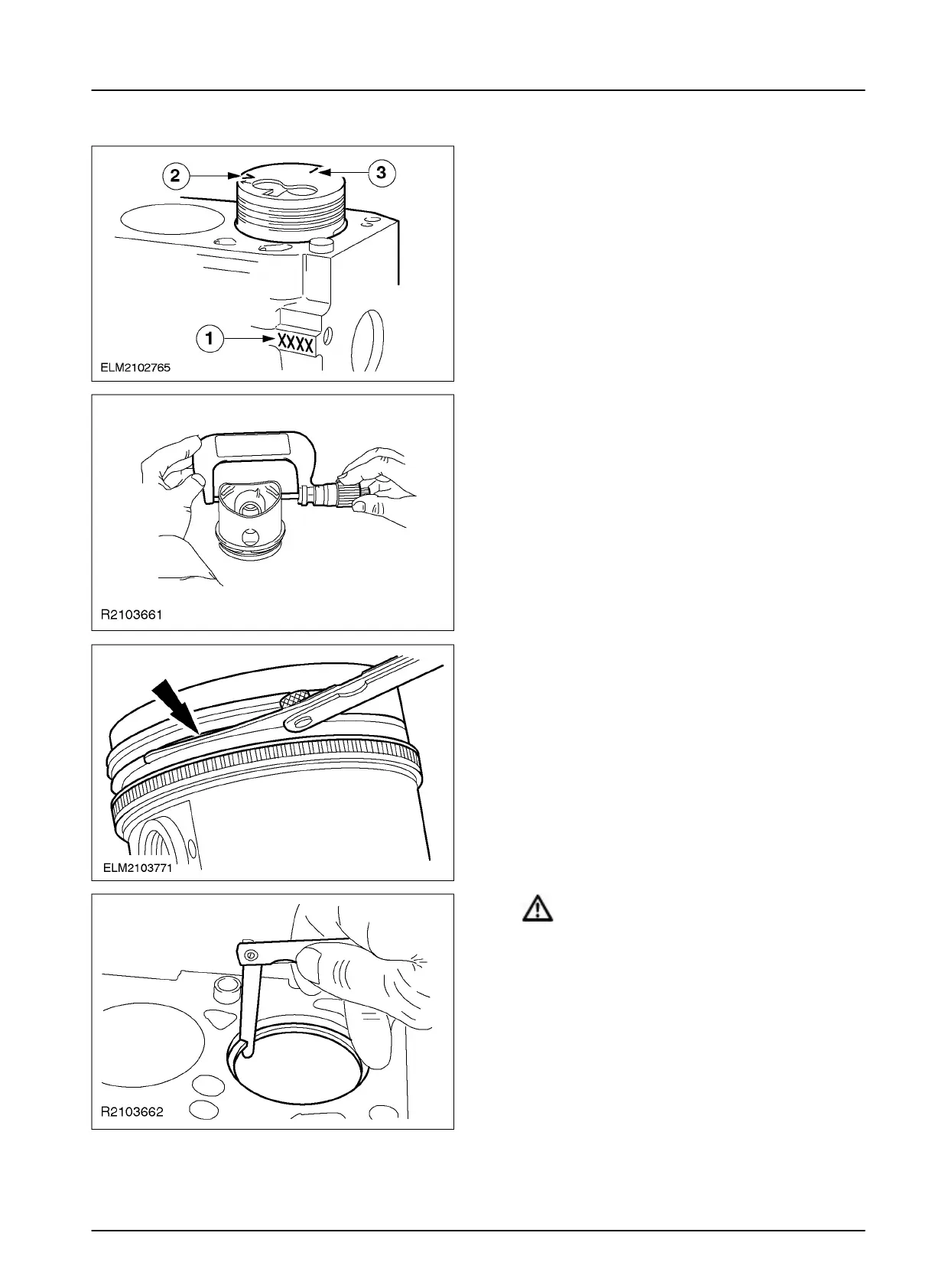 2

3

1

XXXX

ELM2102765

R2103661

ELM2103771

R2103662