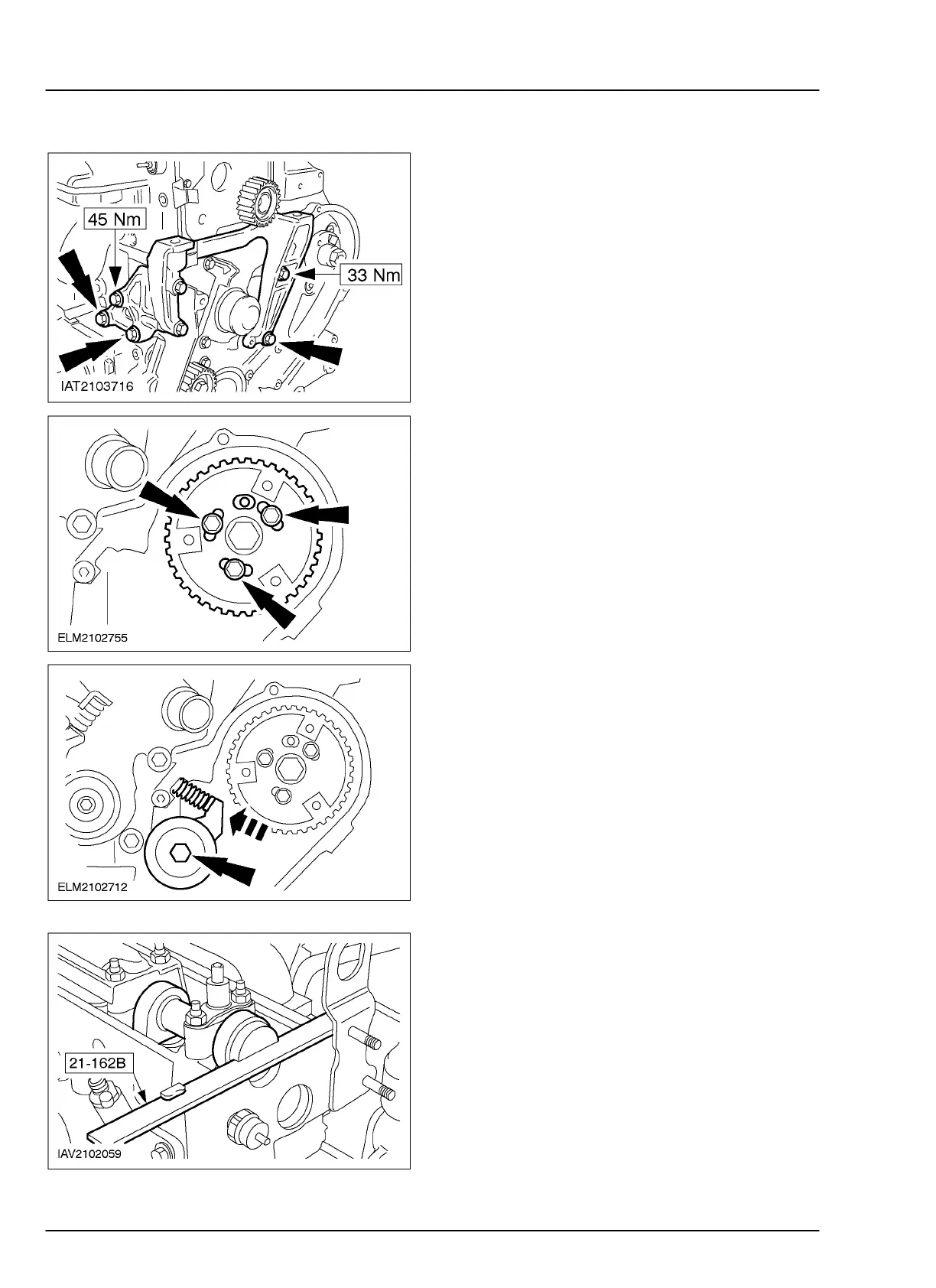 45 Nm

33 Nm

IAT2103716

ELM2102755

ELM2102712

21-162B

IAV2102059