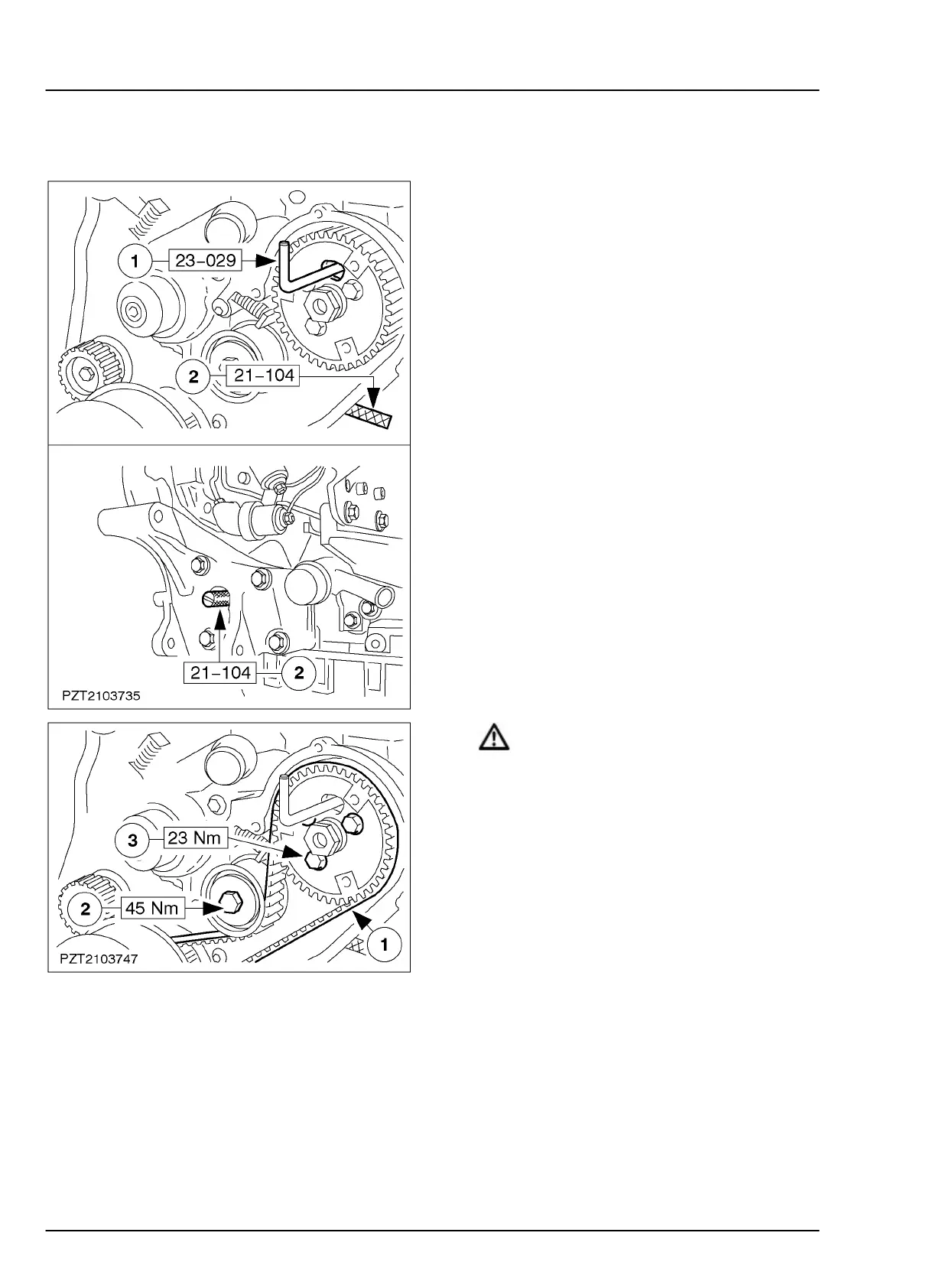 1 23-029

2 21-104

21-104 2

PZT2103735

3 23 Nm

2 45 Nm

1

PZT2103747