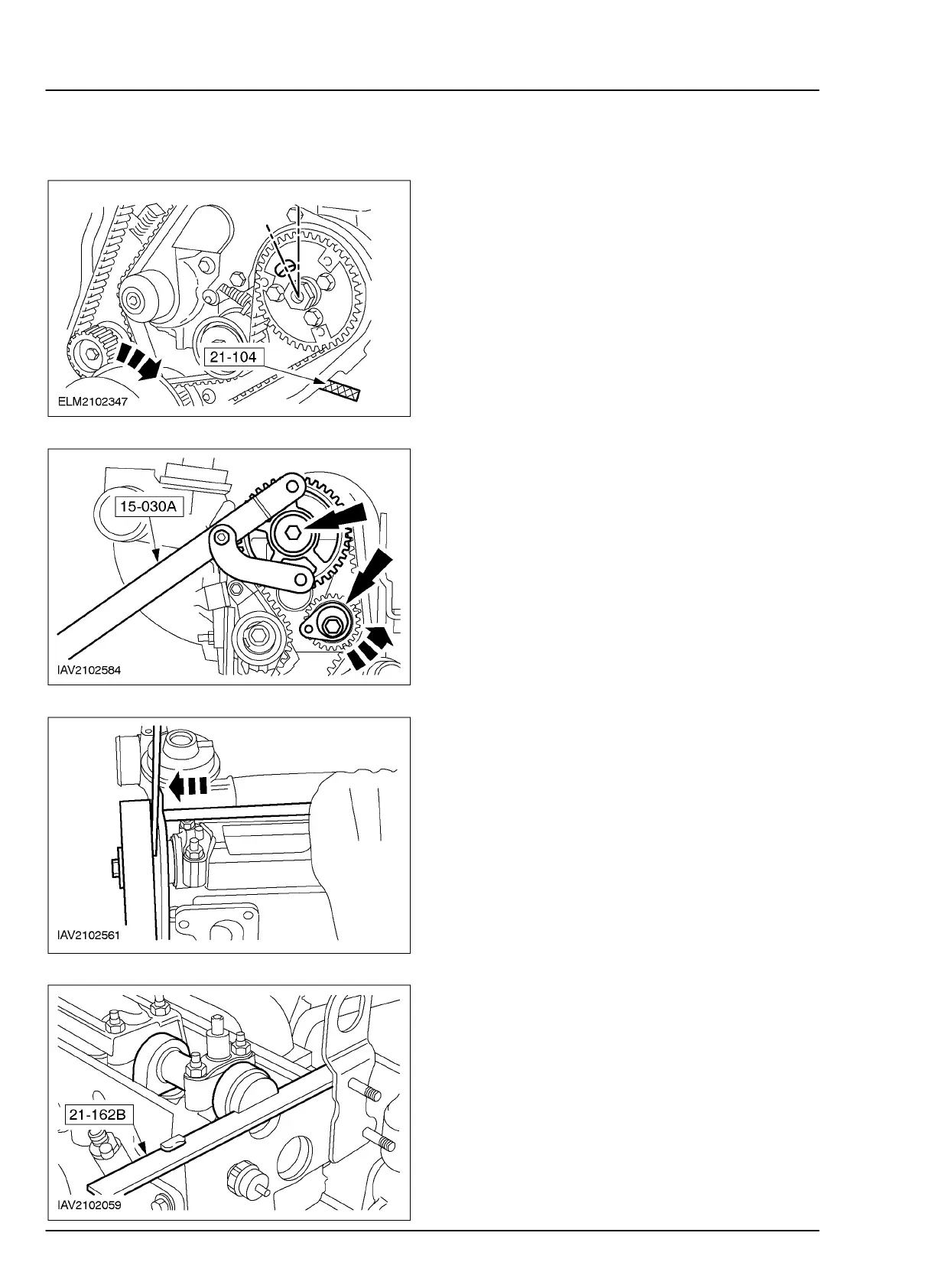 21-104
ELM2102347

15-030A
IAV2102584

IAV2102561

21-162B
IAV2102059