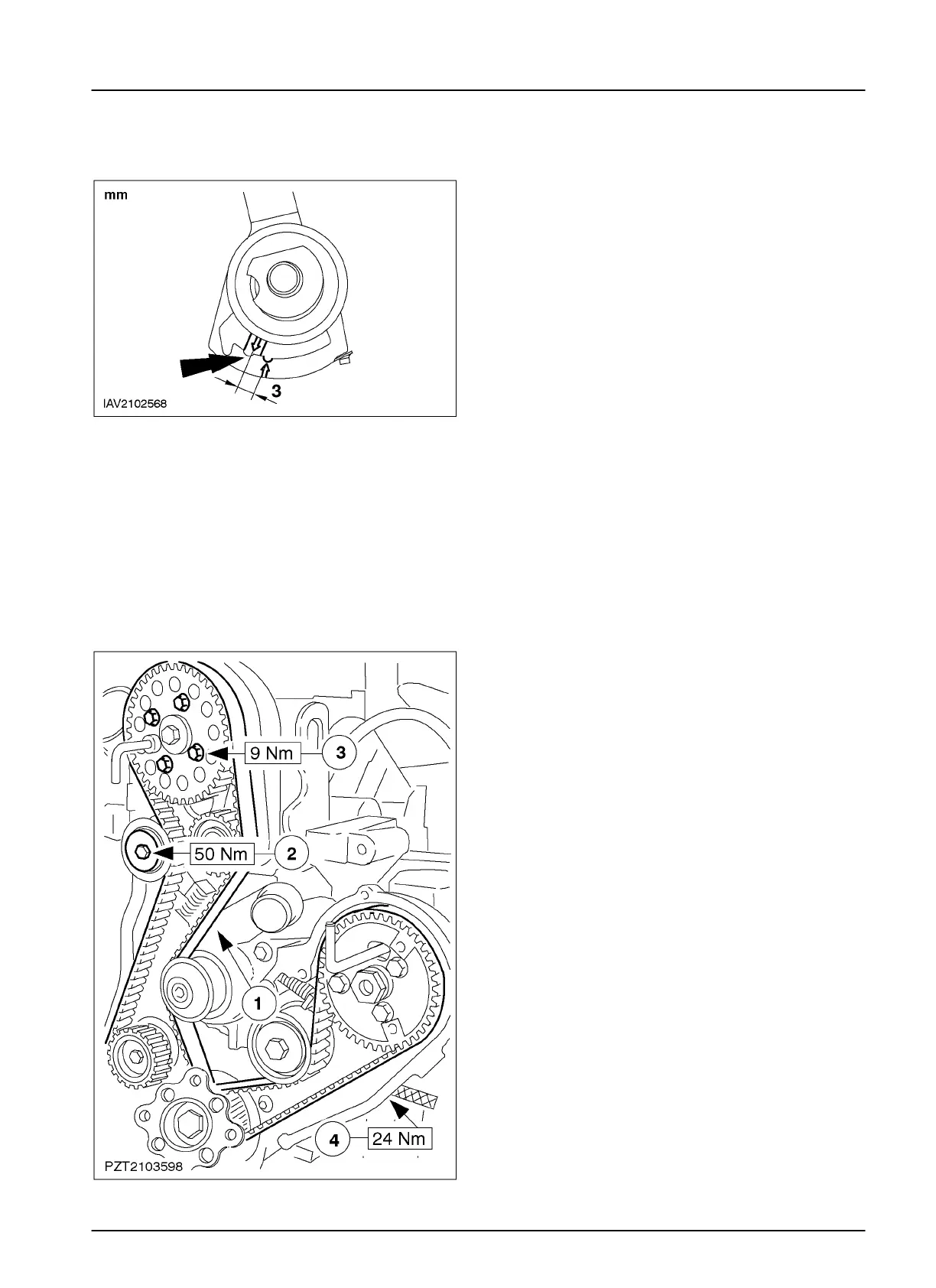 mm

3

IAV2102568

9 Nm 3

50 Nm 2

1

4 24 Nm

PZT2103598