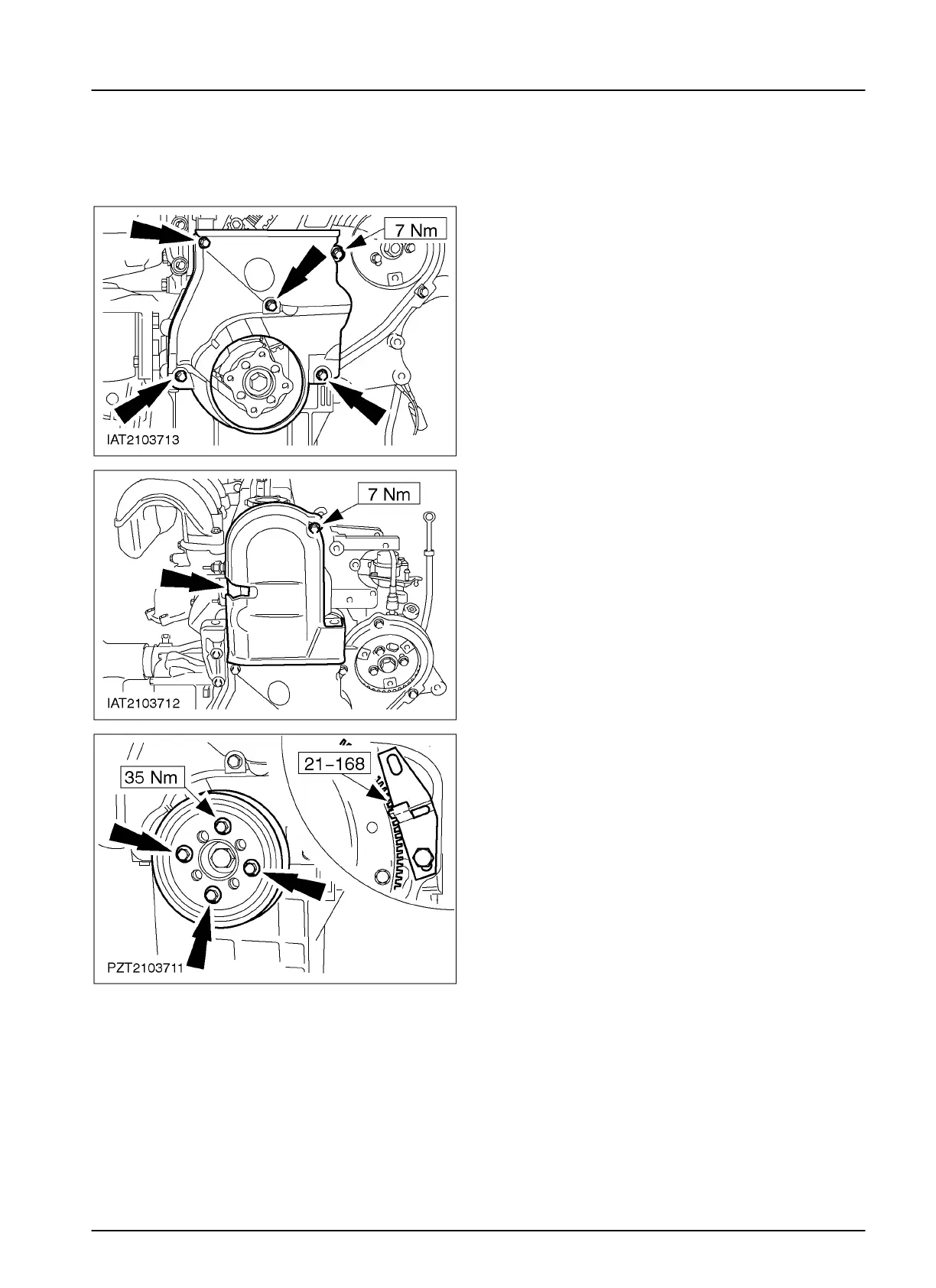 7 Nm

IAT2103713

7 Nm

IAT2103712

35 Nm

21-168

PZT2103711