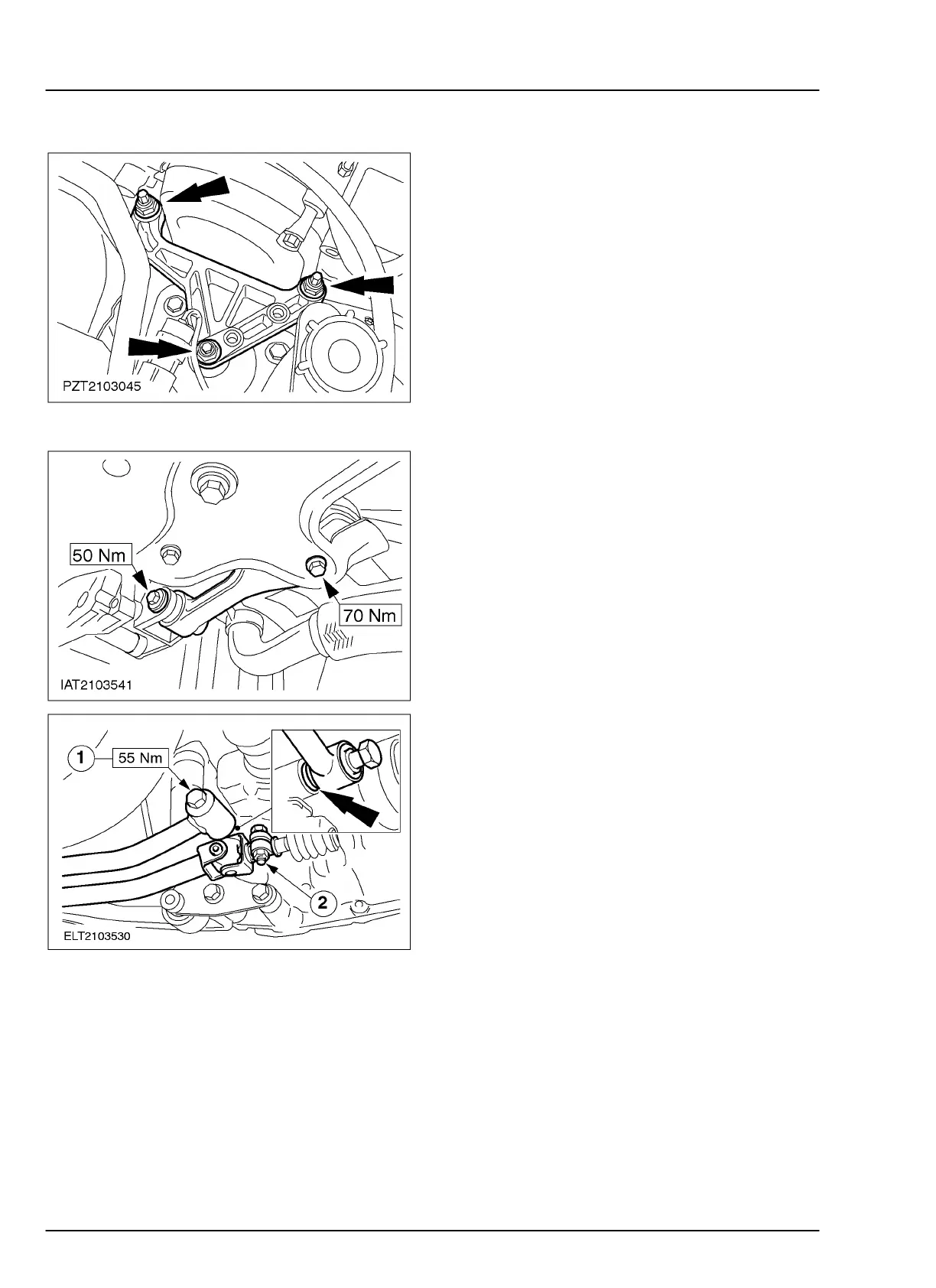 PZT2103045

50 Nm

70 Nm

IAT2103541

1

55 Nm

2

ELT2103530