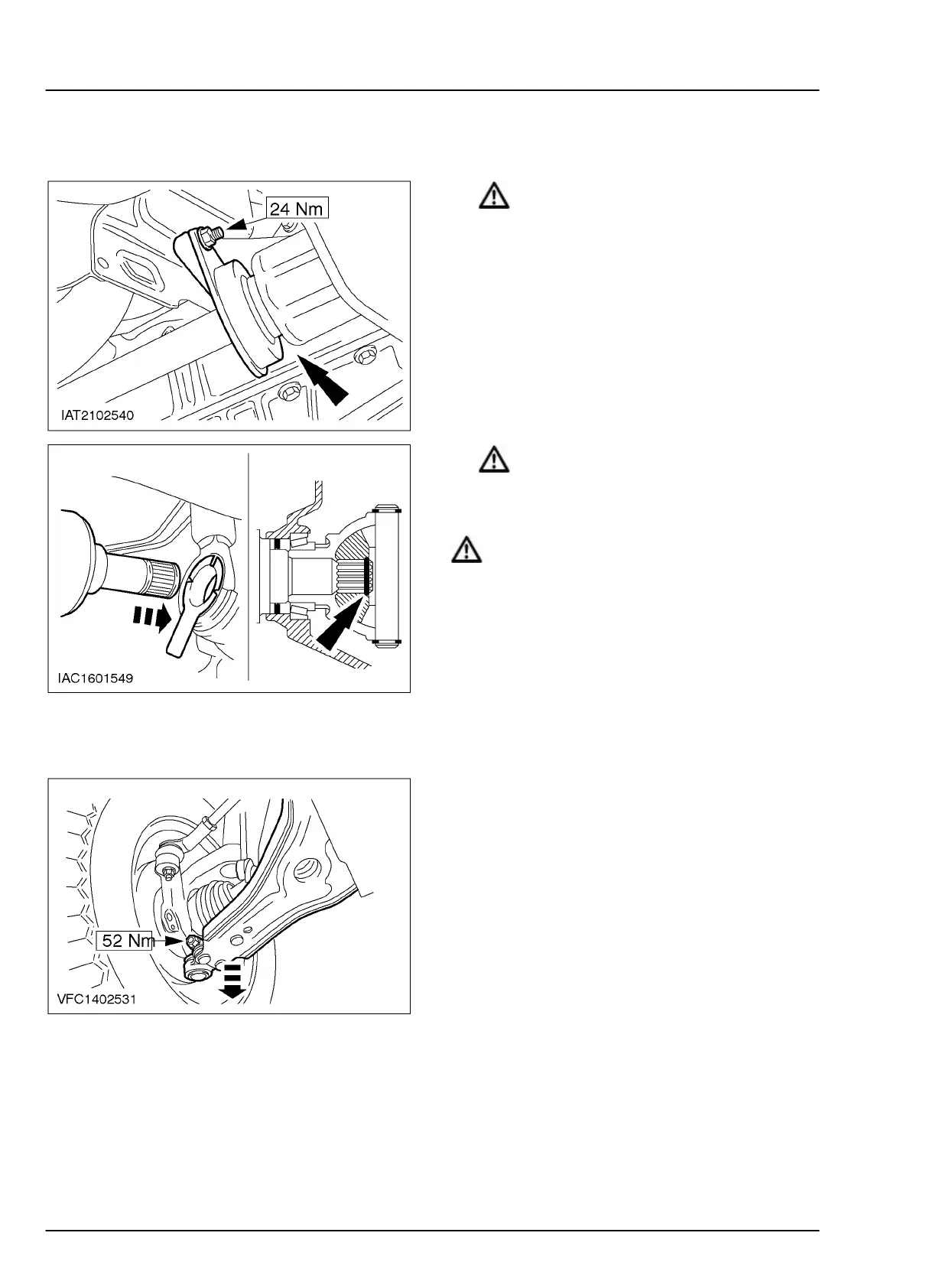 24 Nm

IAT2102540

IAC1601549

52 Nm

VFC1402531