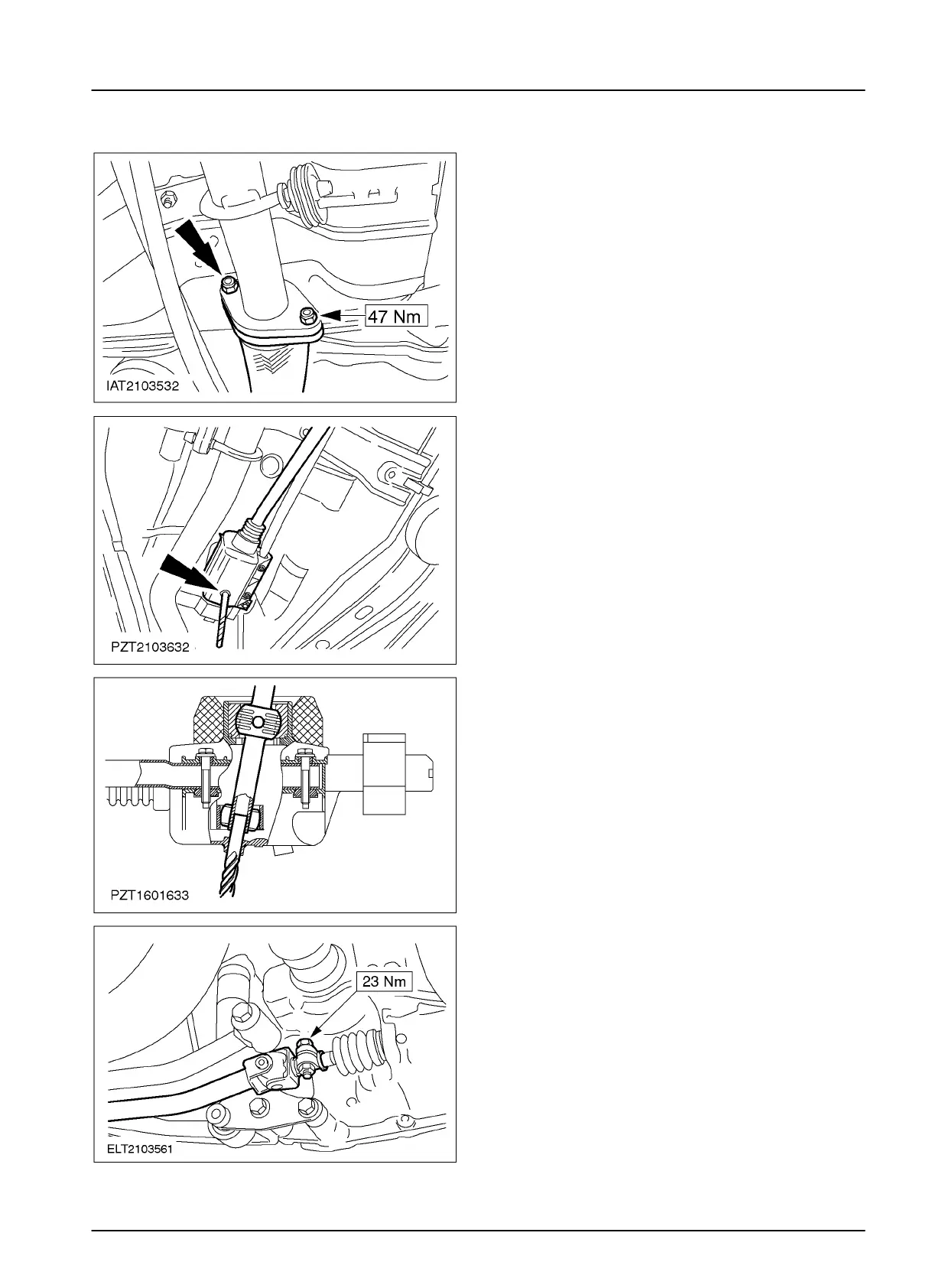 47 Nm

IAT2103532

PZT2103632

PZT1601633

23 Nm

ELT2103561