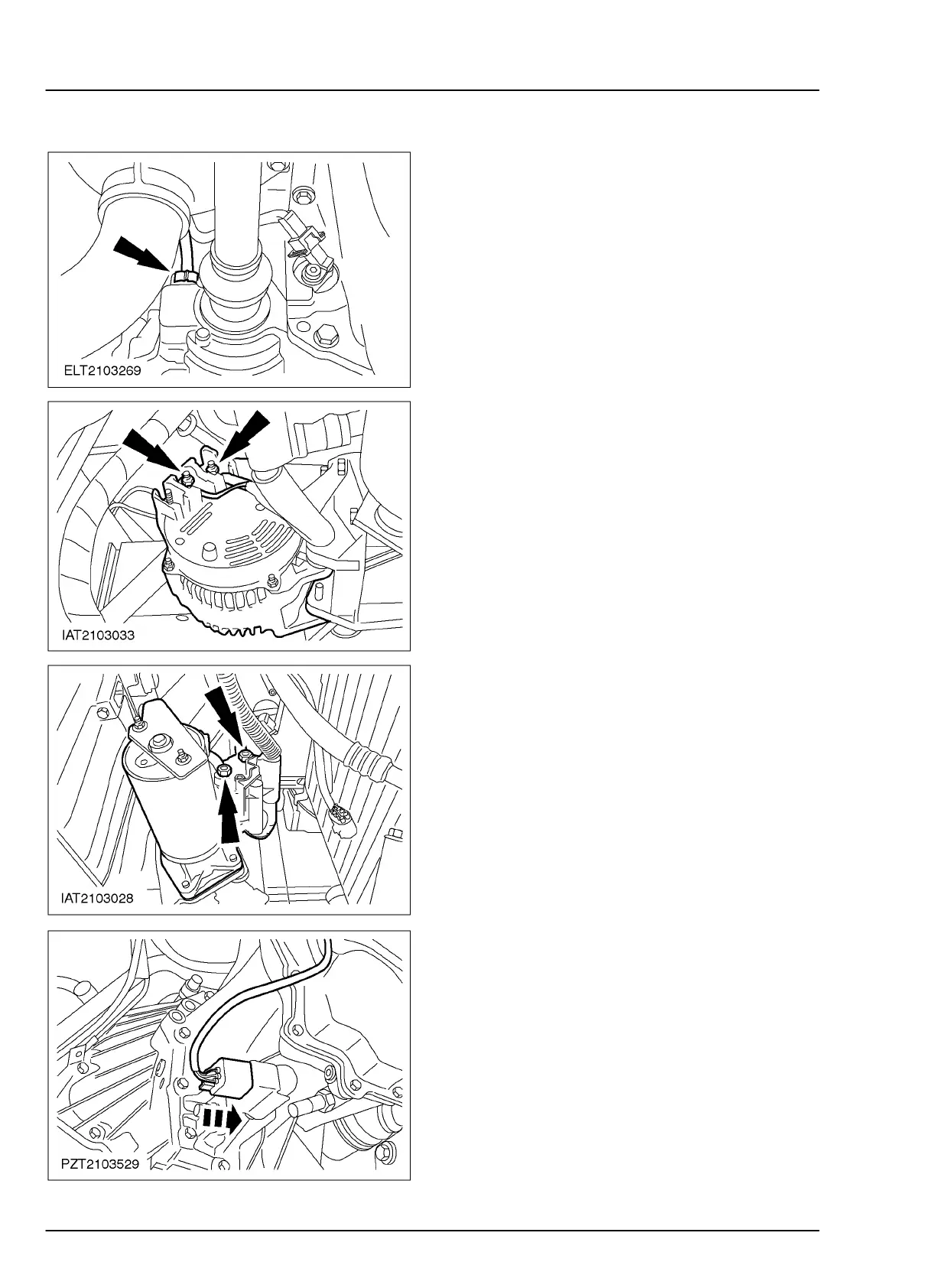 ELT2103269

IAT2103033

IAT2103028

PZT2103529