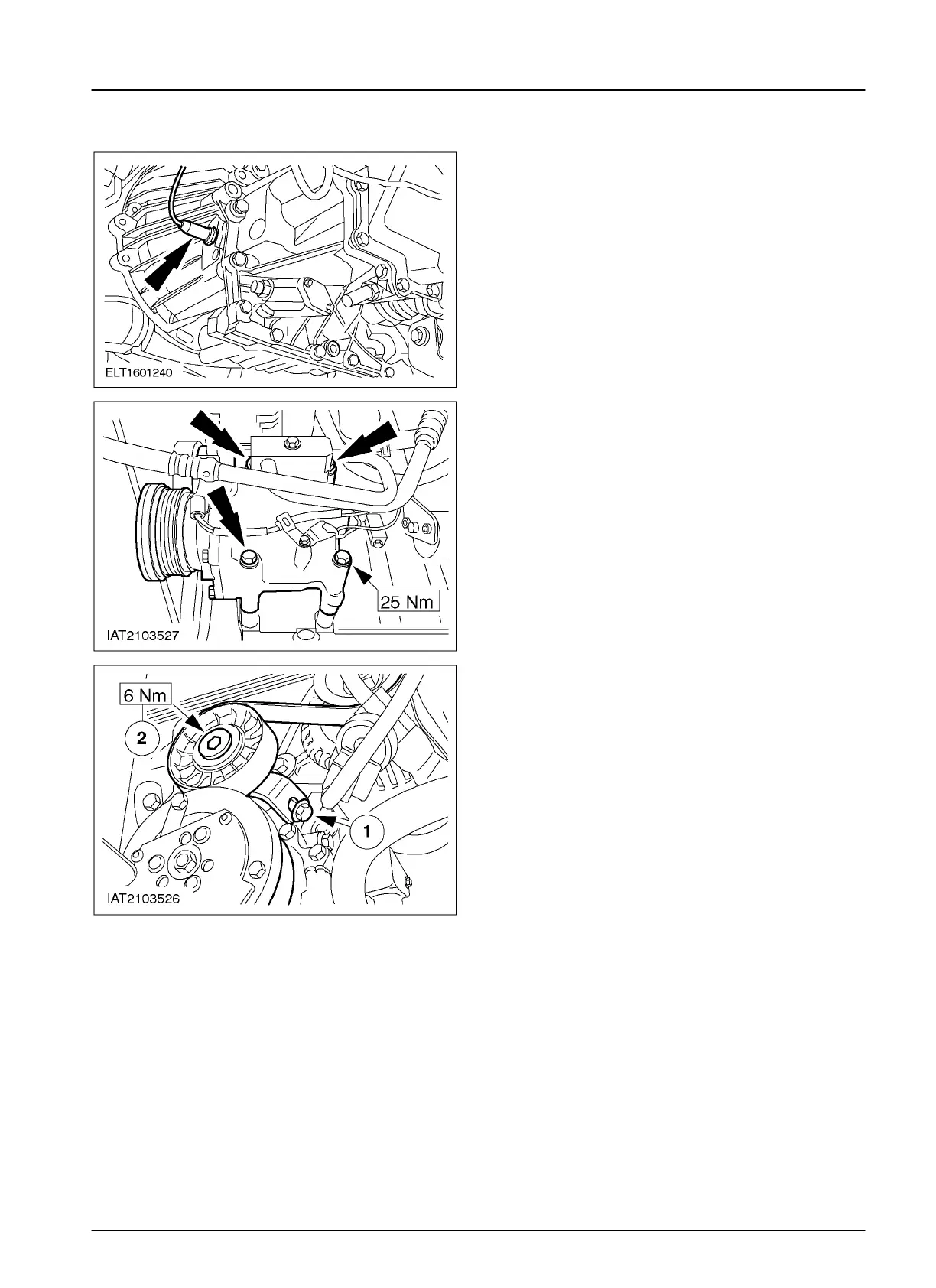 ELT1601240

25 Nm

IAT2103527

6 Nm

2

1

IAT2103526