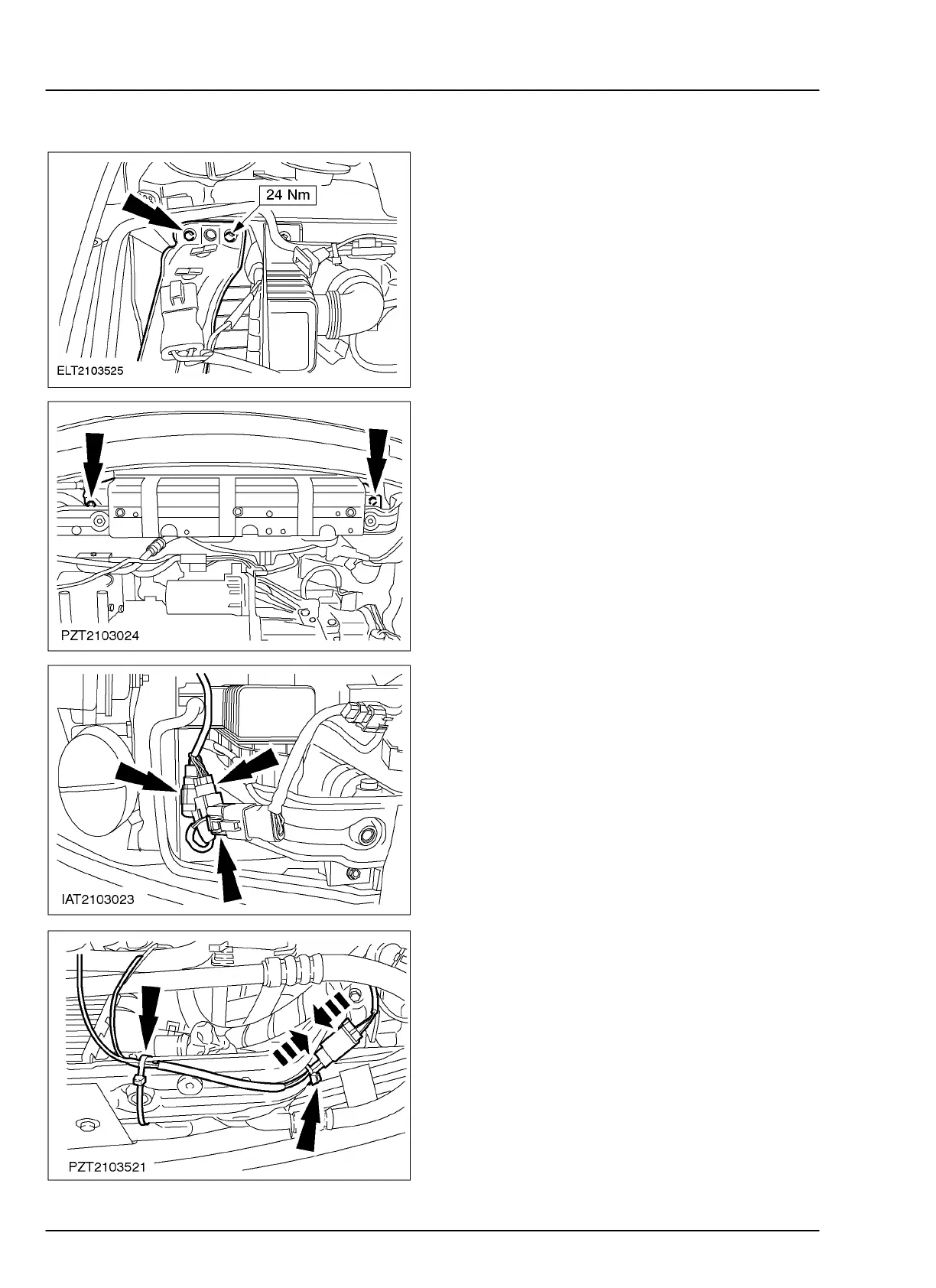 24 Nm

ELT2103525

PZT2103024

IAT2103023

PZT2103521