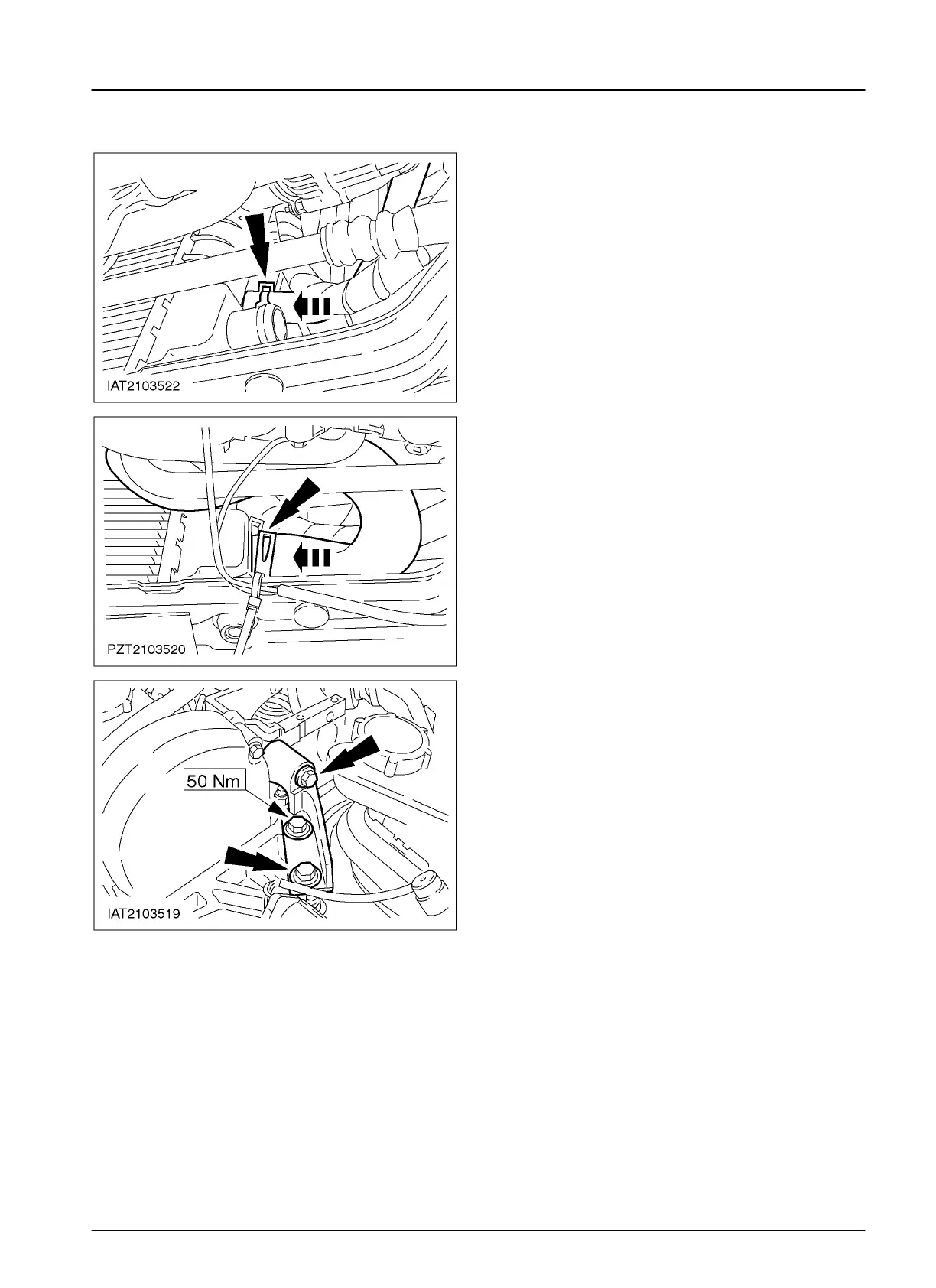 IAT2103522

PZT2103520

50 Nm

IAT2103519