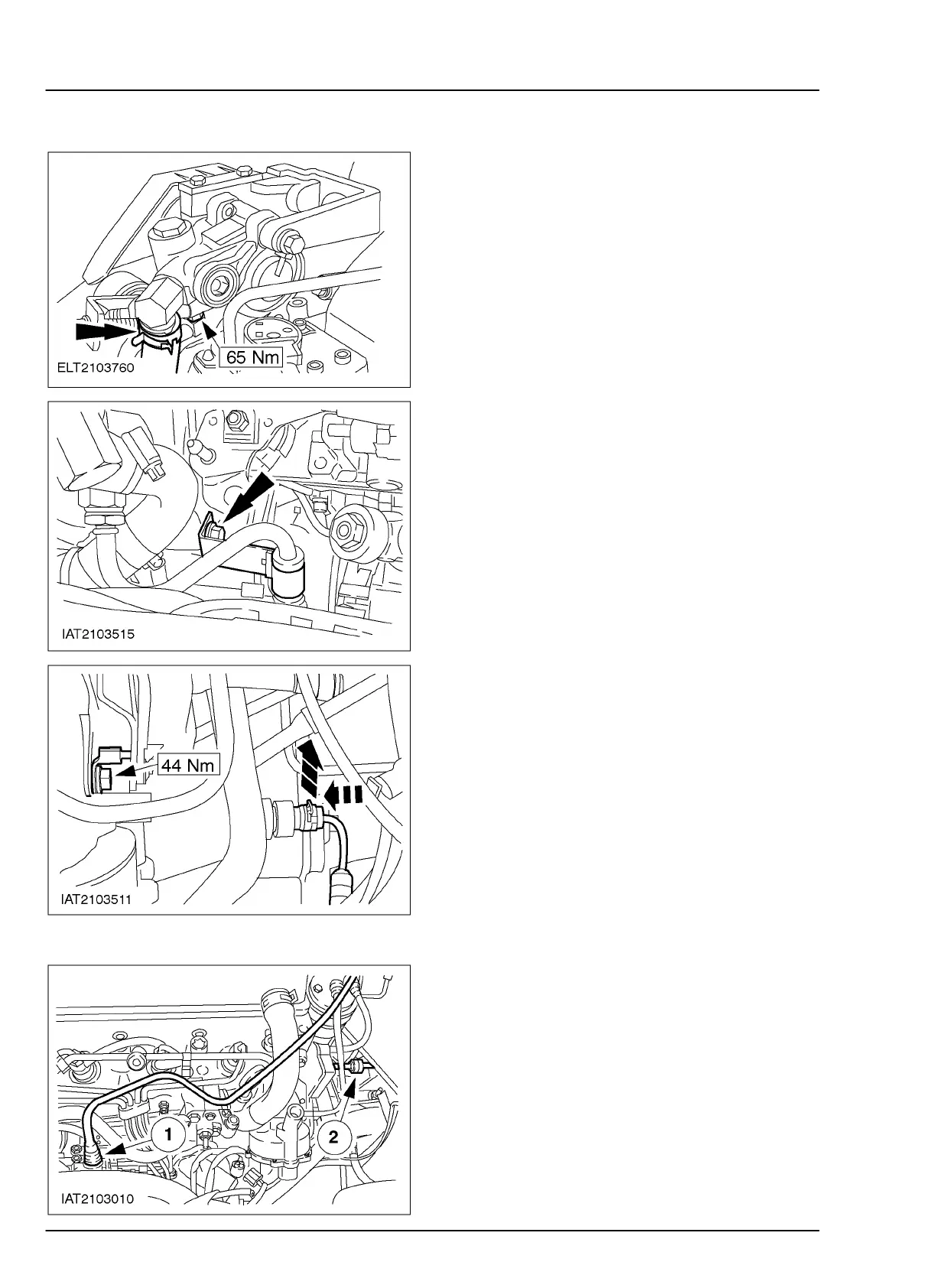 65 Nm

ELT2103760

IAT2103515

44 Nm

IAT2103511

1

2

IAT2103010