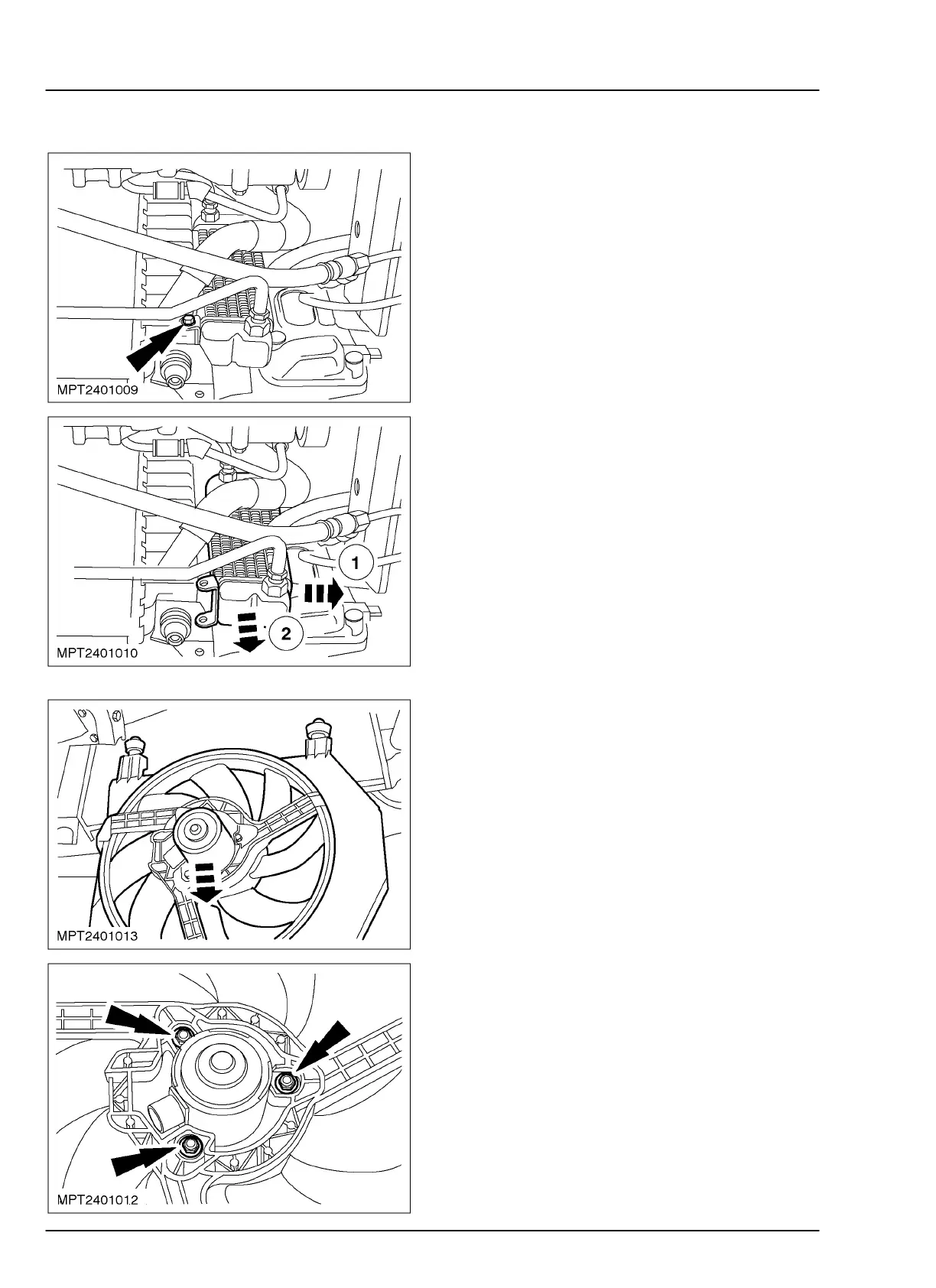 MPT2401009

1

2

MPT2401010

MPT2401013

MPT2401012