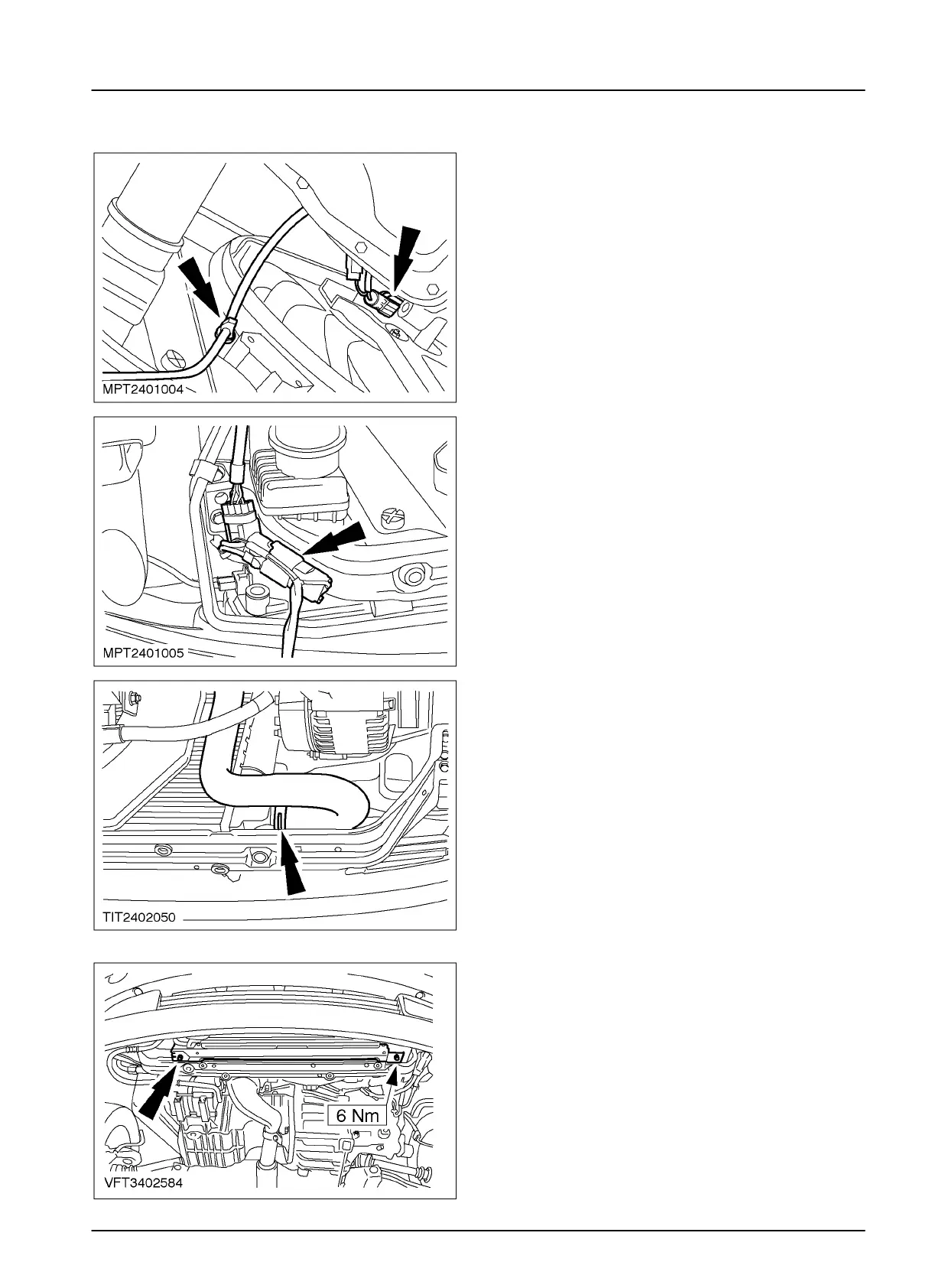 MPT2401004

MPT2401005

TIT2402050

6 Nm

VFT3402584