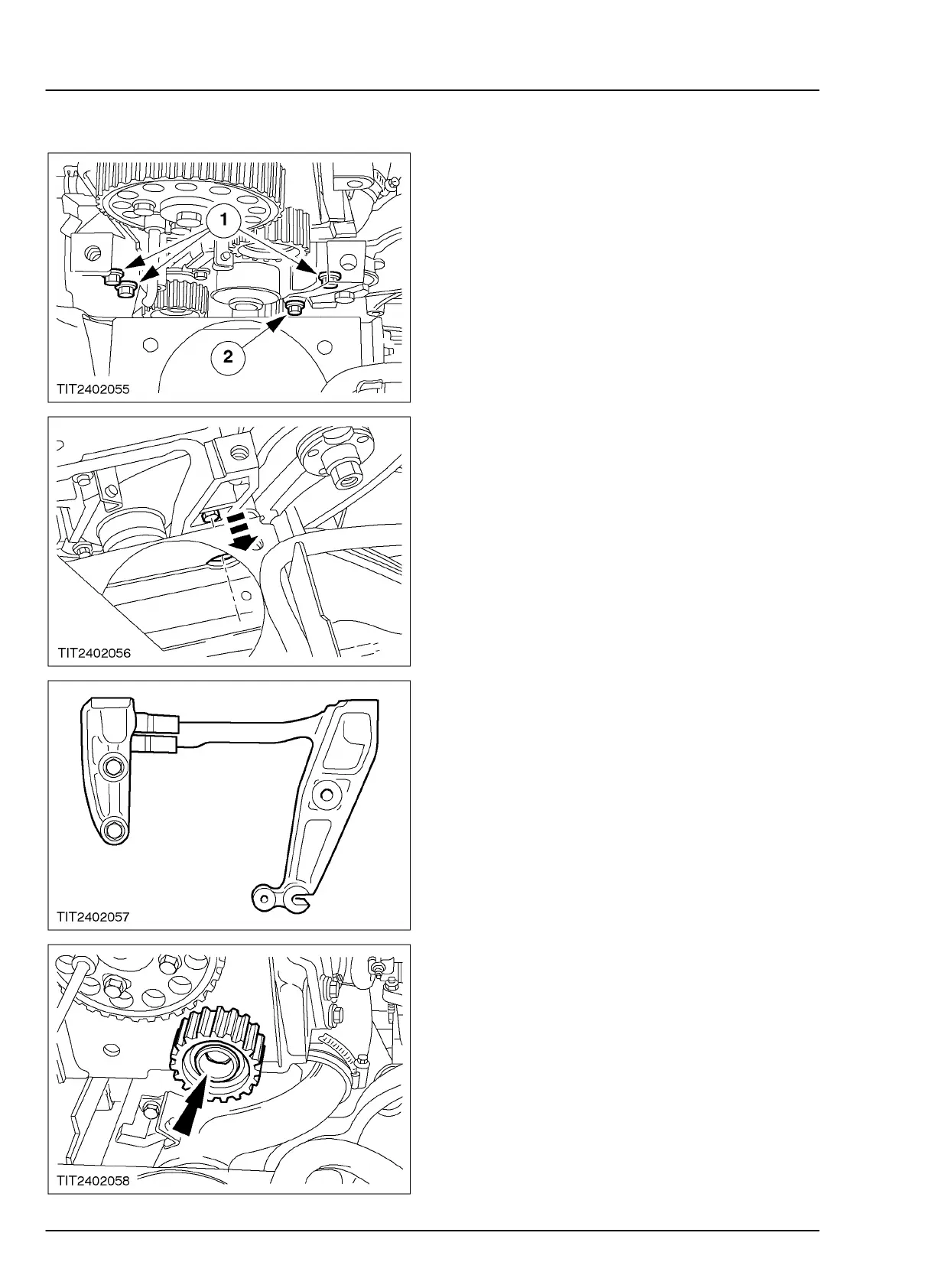 1

2

TIT2402055

TIT2402056

TIT2402057

TIT2402058