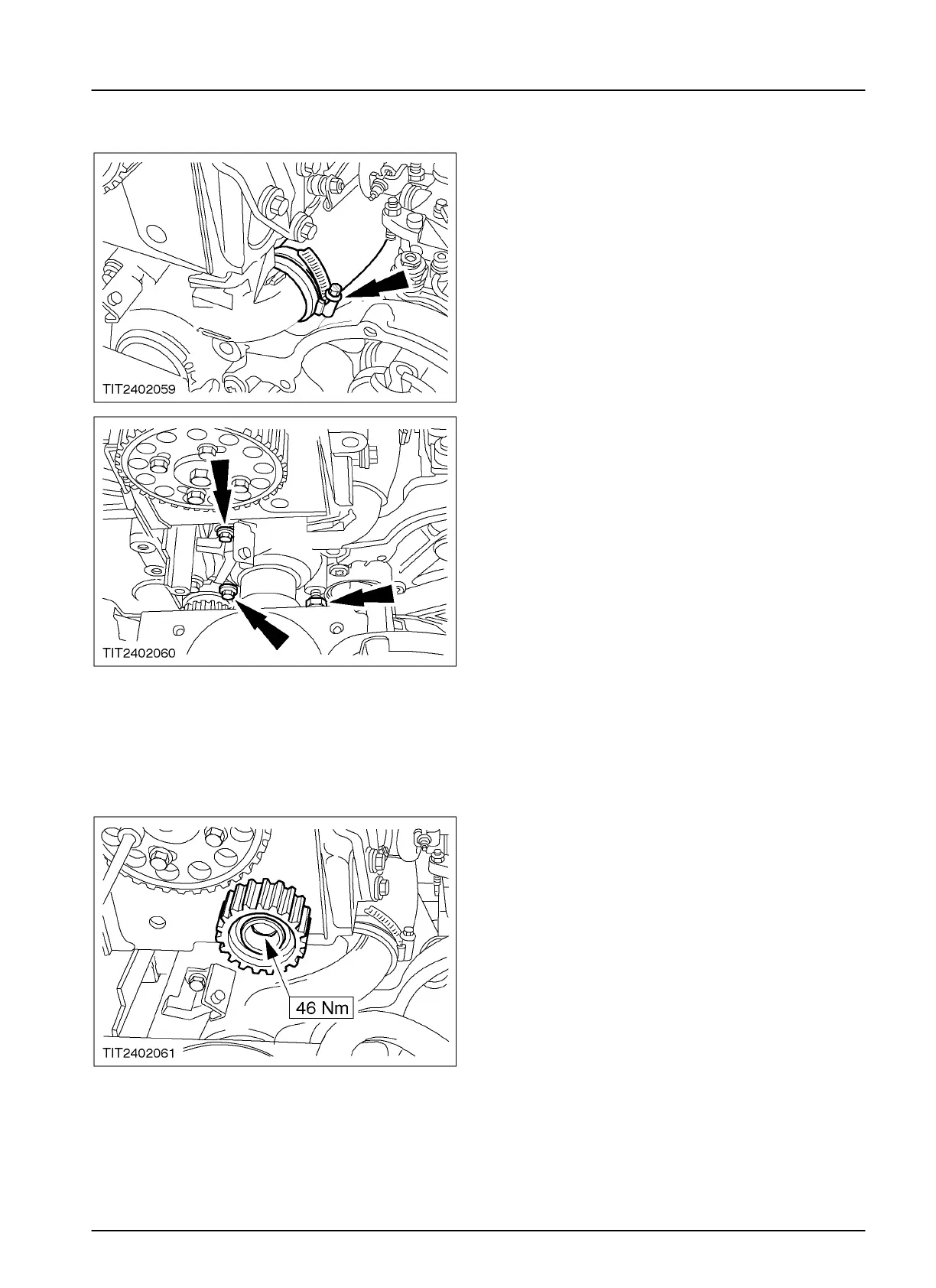 TIT2402059

TIT2402060

46 Nm

TIT2402061